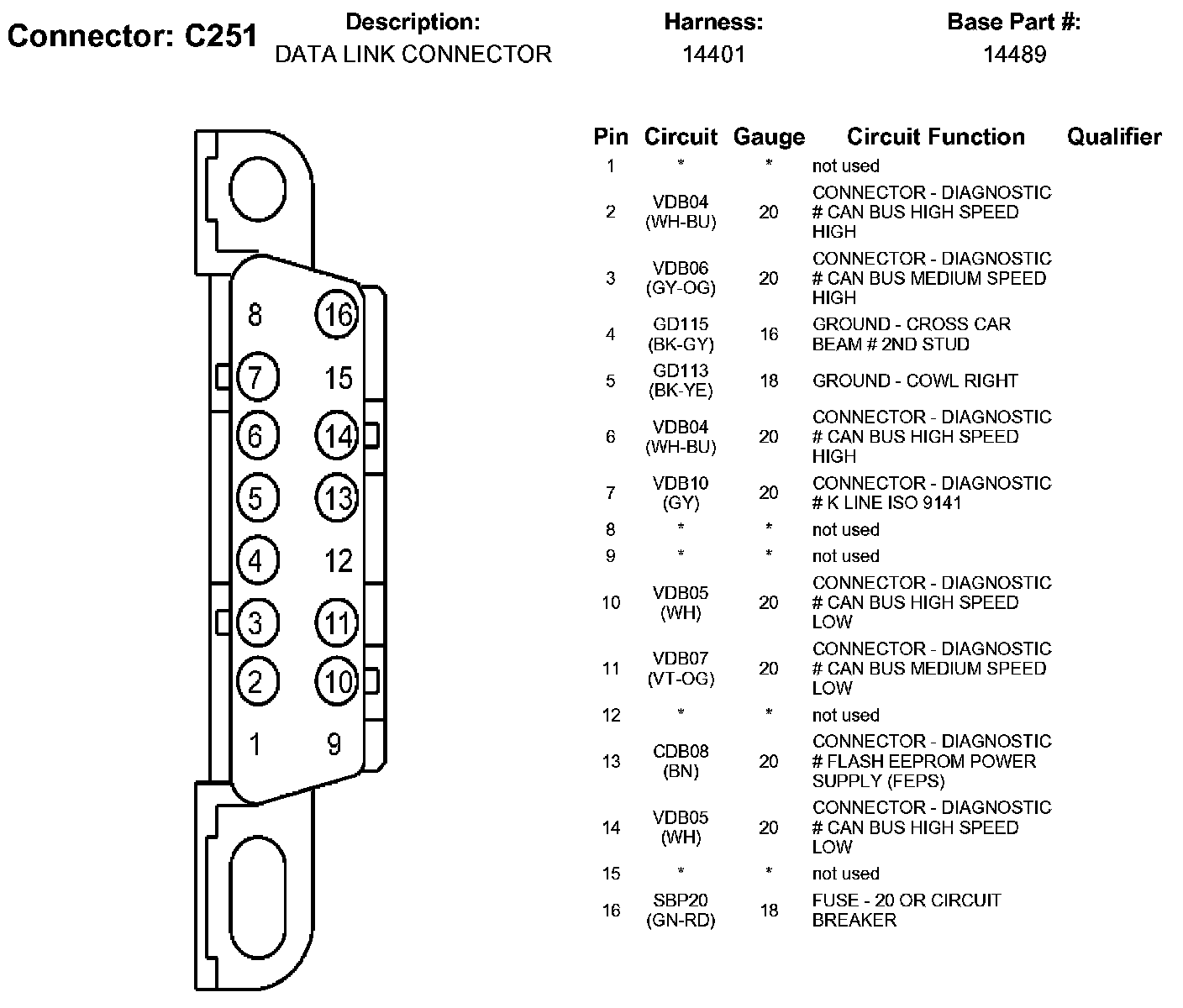 Connector: C251

Description:
DATA LINK CONNECTOR

Harness:
14401

Base Part #:
14489

8
16
7
15
6
14
5
13
4
12
3
11
2
10
1
9

| Pin | Circuit | Gauge | Circuit Function | Qualifier |
|---|---|---|---|---|
| 1 | * | * | not used | |
| 2 | VDB04 (WH-BU) | 20 | CONNECTOR - DIAGNOSTIC # CAN BUS HIGH SPEED HIGH | |
| 3 | VDB06 (GY-OG) | 20 | CONNECTOR - DIAGNOSTIC # CAN BUS MEDIUM SPEED HIGH | |
| 4 | GD115 (BK-GY) | 16 | GROUND - CROSS CAR BEAM # 2ND STUD | |
| 5 | GD113 (BK-YE) | 18 | GROUND - COWL RIGHT | |
| 6 | VDB04 (WH-BU) | 20 | CONNECTOR - DIAGNOSTIC # CAN BUS HIGH SPEED HIGH | |
| 7 | VDB10 (GY) | 20 | CONNECTOR - DIAGNOSTIC # K LINE ISO 9141 | |
| 8 | * | * | not used | |
| 9 | * | * | not used | |
| 10 | VDB05 (WH) | 20 | CONNECTOR - DIAGNOSTIC # CAN BUS HIGH SPEED LOW | |
| 11 | VDB07 (VT-OG) | 20 | CONNECTOR - DIAGNOSTIC # CAN BUS MEDIUM SPEED LOW | |
| 12 | * | * | not used | |
| 13 | CDB08 (BN) | 20 | CONNECTOR - DIAGNOSTIC # FLASH EEPROM POWER SUPPLY (FEPS) | |
| 14 | VDB05 (WH) | 20 | CONNECTOR - DIAGNOSTIC # CAN BUS HIGH SPEED LOW | |
| 15 | * | * | not used | |
| 16 | SBP20 (GN-RD) | 18 | FUSE - 20 OR CIRCUIT BREAKER | |