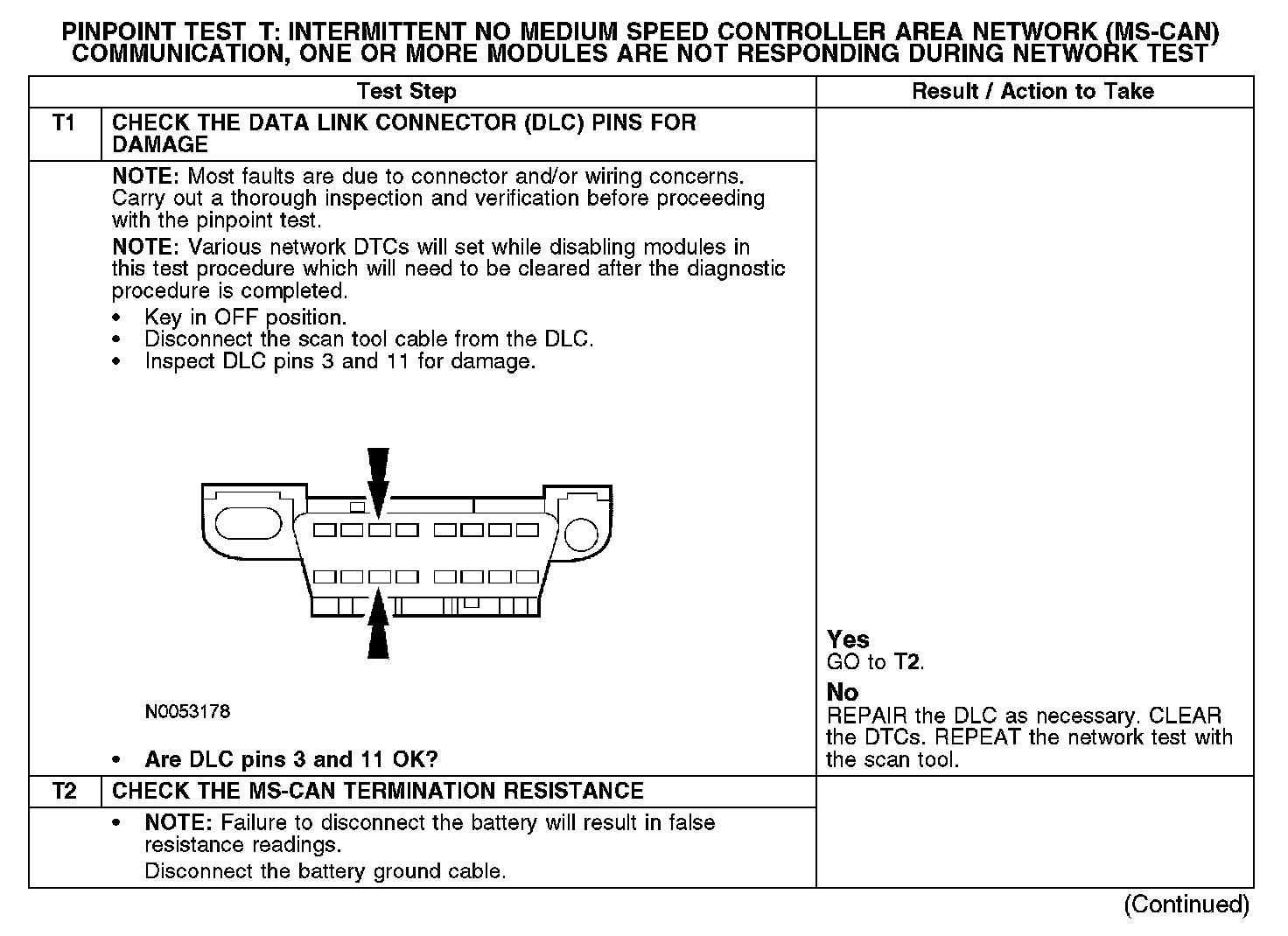 PINPOINT TEST T: INTERMITTENT NO MEDIUM SPEED CONTROLLER AREA NETWORK (MS-CAN) COMMUNICATION, ONE OR MORE MODULES ARE NOT RESPONDING DURING NETWORK TEST

| Test Step | | Result / Action to Take |
|---|---|---|
| T1 | CHECK THE DATA LINK CONNECTOR (DLC) PINS FOR DAMAGE | |
| | NOTE: Most faults are due to connector and/or wiring concerns. Carry out a thorough inspection and verification before proceeding with the pinpoint test. NOTE: Various network DTCs will set while disabling modules in this test procedure which will need to be cleared after the diagnostic procedure is completed. • Key in OFF position. • Disconnect the scan tool cable from the DLC. • Inspect DLC pins 3 and 11 for damage. N0053178 • Are DLC pins 3 and 11 OK? | Yes GO to T2. No REPAIR the DLC as necessary. CLEAR the DTCs. REPEAT the network test with the scan tool. |
| T2 | CHECK THE MS-CAN TERMINATION RESISTANCE | |
| | • NOTE: Failure to disconnect the battery will result in false resistance readings. Disconnect the battery ground cable. | |

(Continued)