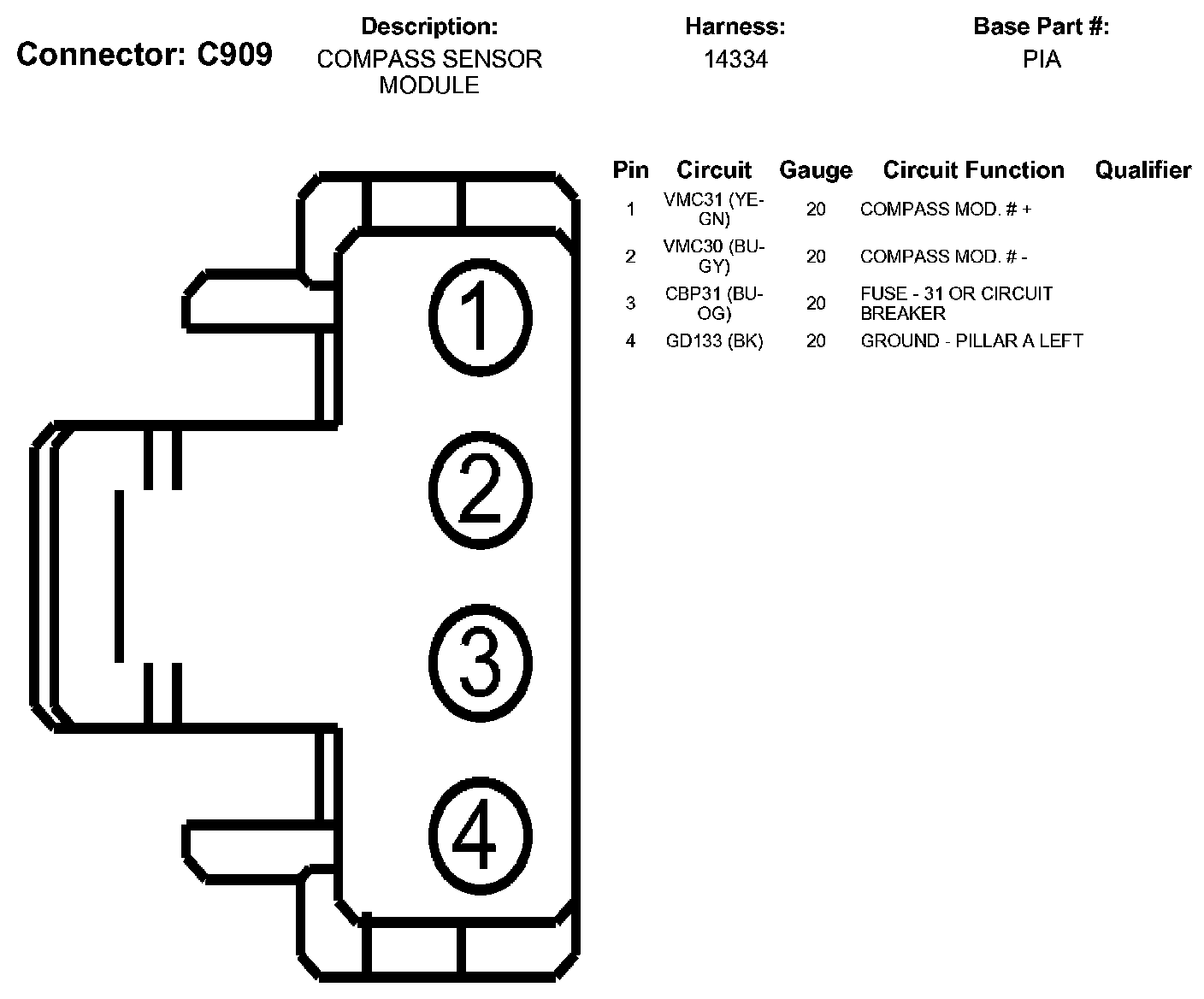 Connector: C909

Description:
COMPASS SENSOR MODULE

Harness:
14334

Base Part #:
PIA

1
2
3
4

| Pin | Circuit | Gauge | Circuit Function | Qualifier |
|---|---|---|---|---|
| 1 | VMC31 (YE-GN) | 20 | COMPASS MOD. # + | |
| 2 | VMC30 (BU-GY) | 20 | COMPASS MOD. # - | |
| 3 | CBP31 (BU-OG) | 20 | FUSE - 31 OR CIRCUIT BREAKER | |
| 4 | GD133 (BK) | 20 | GROUND - PILLAR A LEFT | |