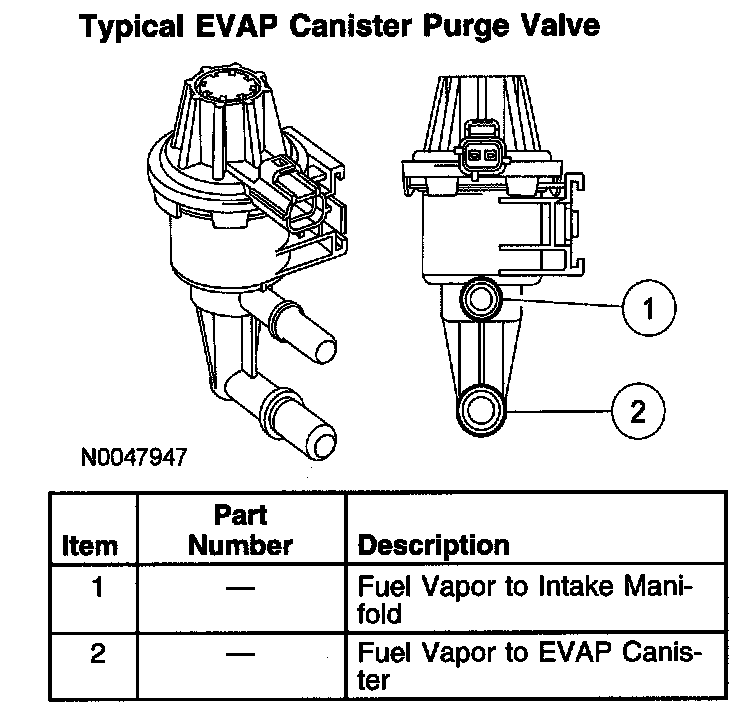 Typical EVAP Canister Purge Valve

1

2

N0047947

| Item | Part Number | Description |
|---|---|---|
| 1 | — | Fuel Vapor to Intake Manifold |
| 2 | — | Fuel Vapor to EVAP Canister |