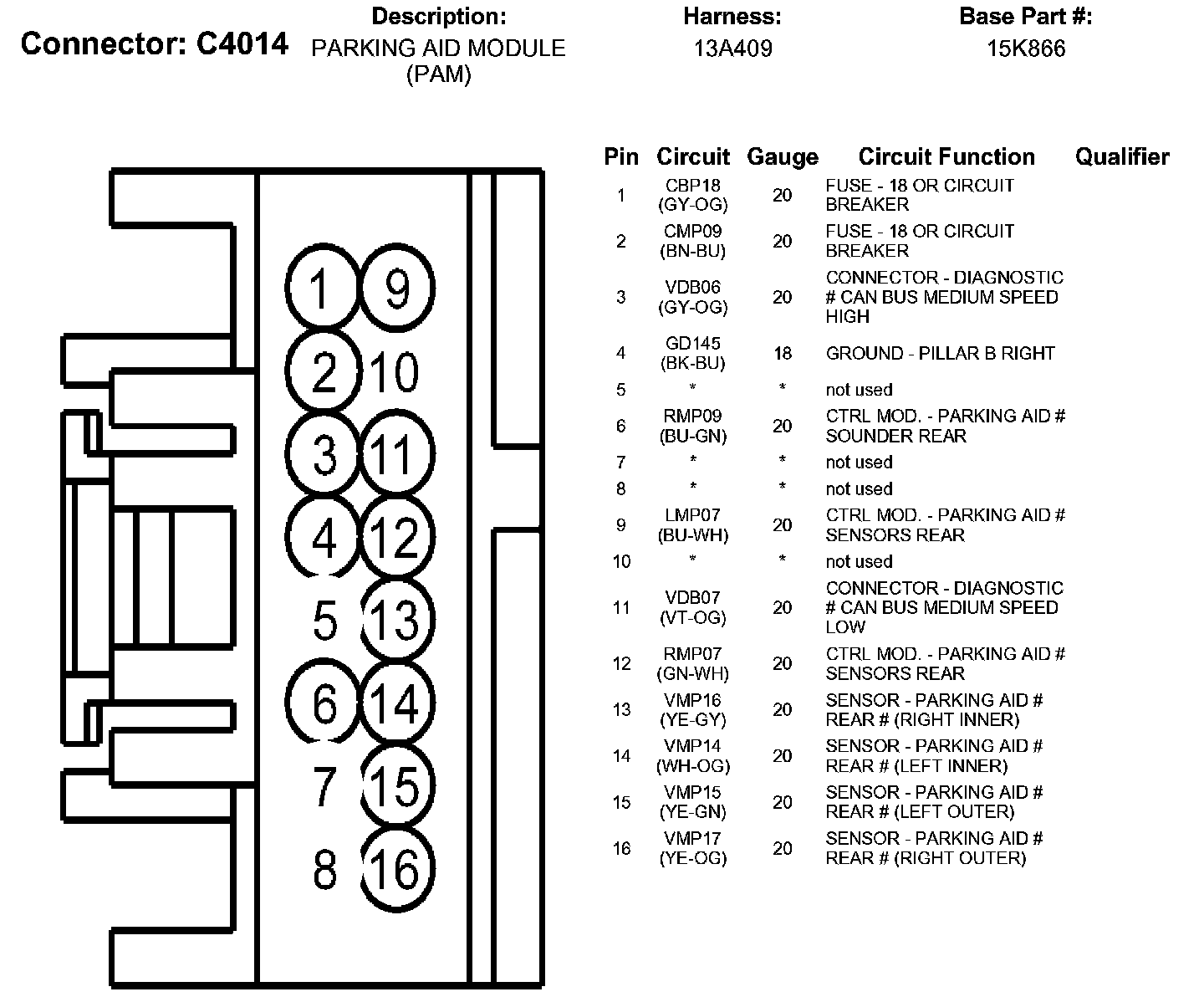 Connector: C4014

Description:
PARKING AID MODULE (PAM)

Harness:
13A409

Base Part #:
15K866

1 9
2 10
3 11
4 12
5 13
6 14
7 15
8 16

| Pin | Circuit | Gauge | Circuit Function | Qualifier |
|---|---|---|---|---|
| 1 | CBP18 (GY-OG) | 20 | FUSE - 18 OR CIRCUIT BREAKER | |
| 2 | CMP09 (BN-BU) | 20 | FUSE - 18 OR CIRCUIT BREAKER | |
| 3 | VDB06 (GY-OG) | 20 | CONNECTOR - DIAGNOSTIC # CAN BUS MEDIUM SPEED HIGH | |
| 4 | GD145 (BK-BU) | 18 | GROUND - PILLAR B RIGHT | |
| 5 | * | * | not used | |
| 6 | RMP09 (BU-GN) | 20 | CTRL MOD. - PARKING AID # SOUNDER REAR | |
| 7 | * | * | not used | |
| 8 | * | * | not used | |
| 9 | LMP07 (BU-WH) | 20 | CTRL MOD. - PARKING AID # SENSORS REAR | |
| 10 | * | * | not used | |
| 11 | VDB07 (VT-OG) | 20 | CONNECTOR - DIAGNOSTIC # CAN BUS MEDIUM SPEED LOW | |
| 12 | RMP07 (GN-WH) | 20 | CTRL MOD. - PARKING AID # SENSORS REAR | |
| 13 | VMP16 (YE-GY) | 20 | SENSOR - PARKING AID # REAR # (RIGHT INNER) | |
| 14 | VMP14 (WH-OG) | 20 | SENSOR - PARKING AID # REAR # (LEFT INNER) | |
| 15 | VMP15 (YE-GN) | 20 | SENSOR - PARKING AID # REAR # (LEFT OUTER) | |
| 16 | VMP17 (YE-OG) | 20 | SENSOR - PARKING AID # REAR # (RIGHT OUTER) | |