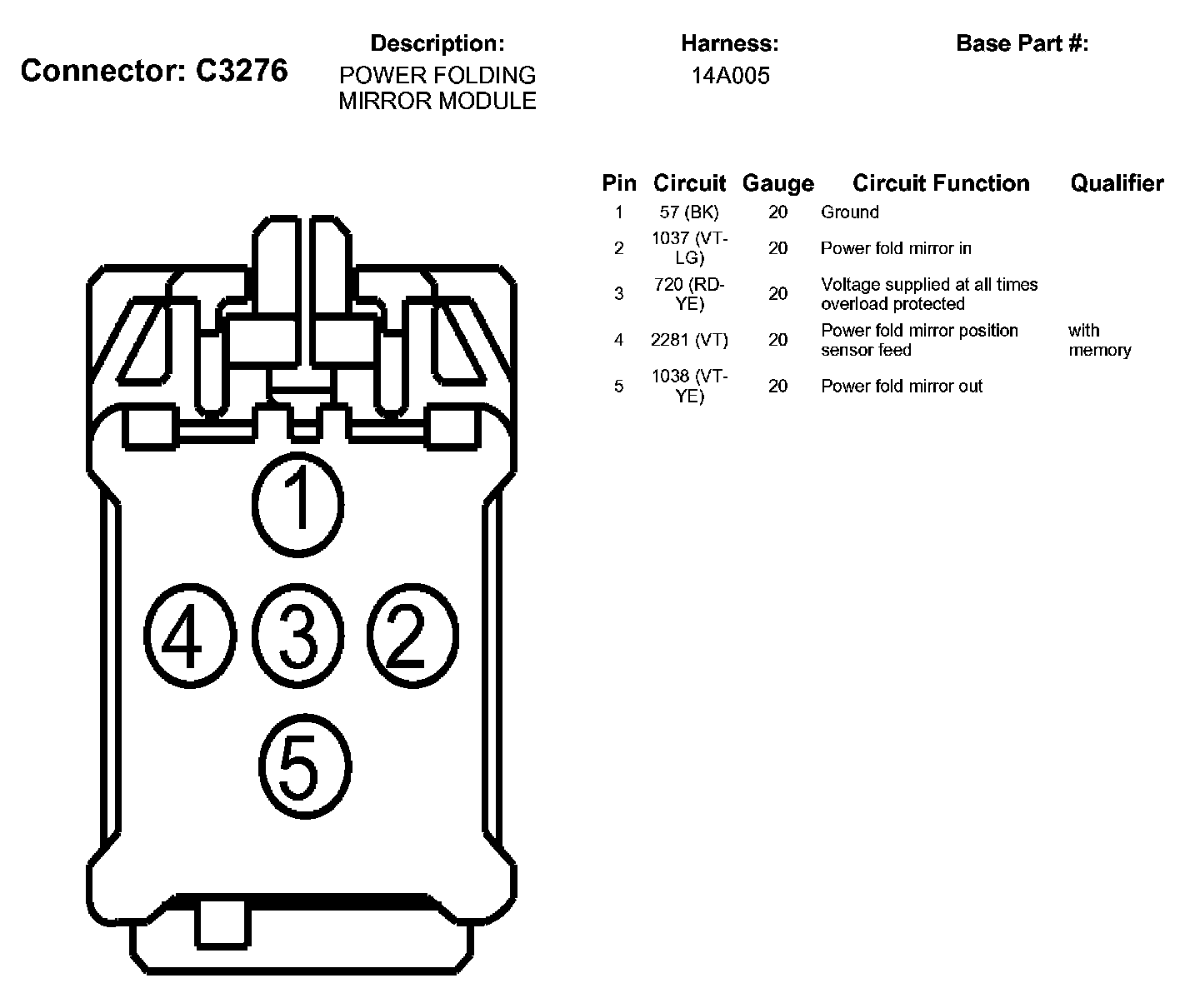 Connector: C3276

Description:
POWER FOLDING MIRROR MODULE

Harness:
14A005

Base Part #:

| Pin | Circuit | Gauge | Circuit Function | Qualifier |
|---|---|---|---|---|
| 1 | 57 (BK) | 20 | Ground | |
| 2 | 1037 (VT-LG) | 20 | Power fold mirror in | |
| 3 | 720 (RD-YE) | 20 | Voltage supplied at all times overload protected | |
| 4 | 2281 (VT) | 20 | Power fold mirror position sensor feed | with memory |
| 5 | 1038 (VT-YE) | 20 | Power fold mirror out | |

1
4 3 2
5