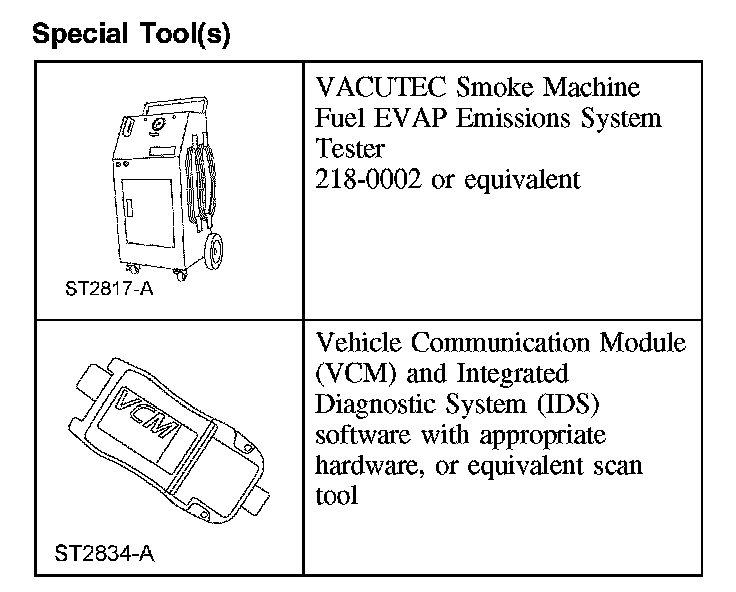 Special Tool(s)

| | |
|---|---|
| ST2817-A | VACUTEC Smoke Machine Fuel EVAP Emissions System Tester 218-0002 or equivalent |
| VCM ST2834-A | Vehicle Communication Module (VCM) and Integrated Diagnostic System (IDS) software with appropriate hardware, or equivalent scan tool |