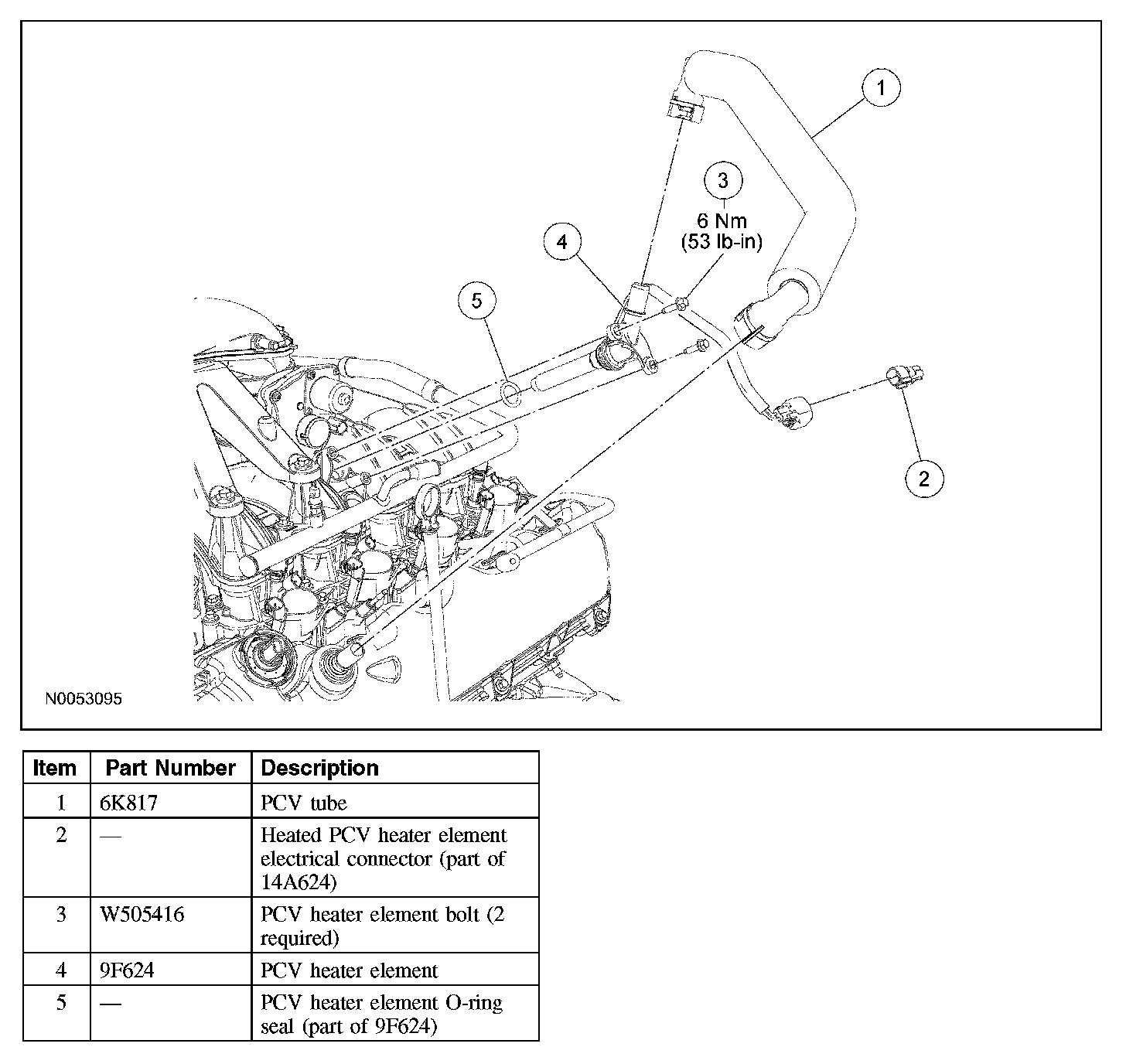 1

3
6 Nm
(53 lb-in)

4

5

2

N0053095

| Item | Part Number | Description |
|---|---|---|
| 1 | 6K817 | PCV tube |
| 2 | — | Heated PCV heater element electrical connector (part of 14A624) |
| 3 | W505416 | PCV heater element bolt (2 required) |
| 4 | 9F624 | PCV heater element |
| 5 | — | PCV heater element O-ring seal (part of 9F624) |