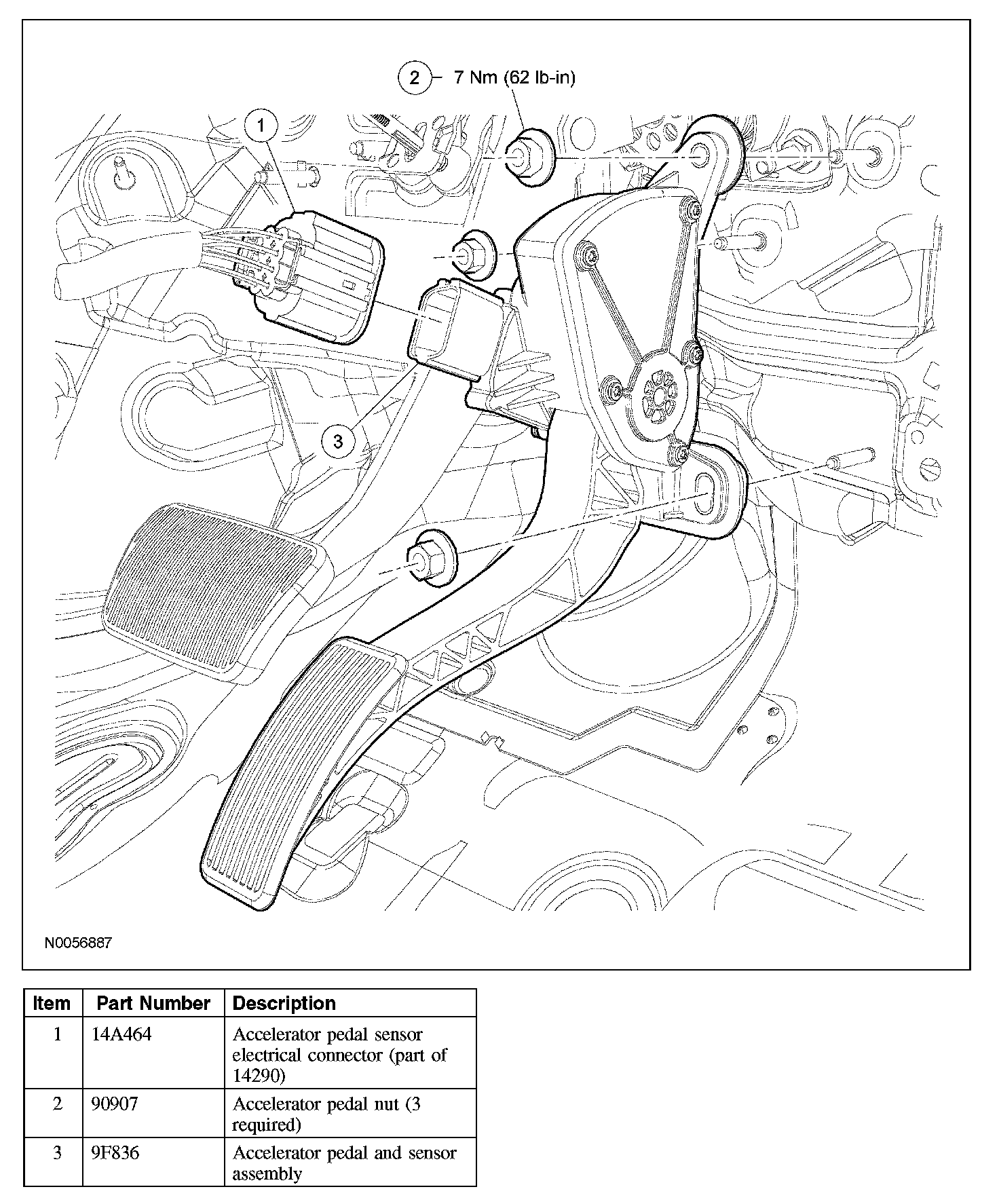 2 7 Nm (62 lb-in)

1

3

N0056887

| Item | Part Number | Description |
|---|---|---|
| 1 | 14A464 | Accelerator pedal sensor electrical connector (part of 14290) |
| 2 | 90907 | Accelerator pedal nut (3 required) |
| 3 | 9F836 | Accelerator pedal and sensor assembly |