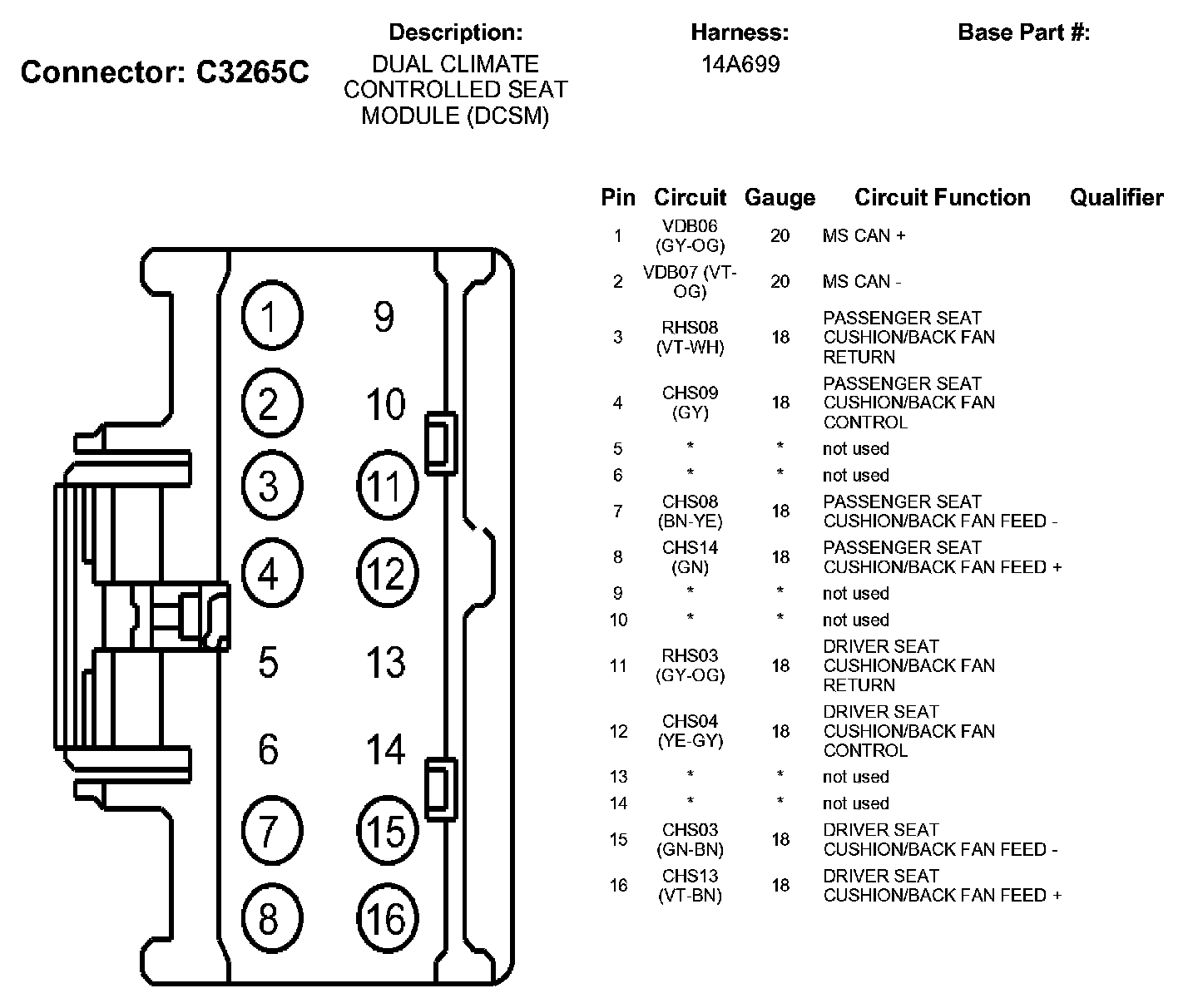 Connector: C3265C

Description:
DUAL CLIMATE CONTROLLED SEAT MODULE (DCSM)

Harness:
14A699

Base Part #:

1 9
2 10
3 11
4 12
5 13
6 14
7 15
8 16

| Pin | Circuit | Gauge | Circuit Function | Qualifier |
|---|---|---|---|---|
| 1 | VDB06 (GY-OG) | 20 | MS CAN + | |
| 2 | VDB07 (VT-OG) | 20 | MS CAN - | |
| 3 | RHS08 (VT-WH) | 18 | PASSENGER SEAT CUSHION/BACK FAN RETURN | |
| 4 | CHS09 (GY) | 18 | PASSENGER SEAT CUSHION/BACK FAN CONTROL | |
| 5 | * | * | not used | |
| 6 | * | * | not used | |
| 7 | CHS08 (BN-YE) | 18 | PASSENGER SEAT CUSHION/BACK FAN FEED - | |
| 8 | CHS14 (GN) | 18 | PASSENGER SEAT CUSHION/BACK FAN FEED + | |
| 9 | * | * | not used | |
| 10 | * | * | not used | |
| 11 | RHS03 (GY-OG) | 18 | DRIVER SEAT CUSHION/BACK FAN RETURN | |
| 12 | CHS04 (YE-GY) | 18 | DRIVER SEAT CUSHION/BACK FAN CONTROL | |
| 13 | * | * | not used | |
| 14 | * | * | not used | |
| 15 | CHS03 (GN-BN) | 18 | DRIVER SEAT CUSHION/BACK FAN FEED - | |
| 16 | CHS13 (VT-BN) | 18 | DRIVER SEAT CUSHION/BACK FAN FEED + | |