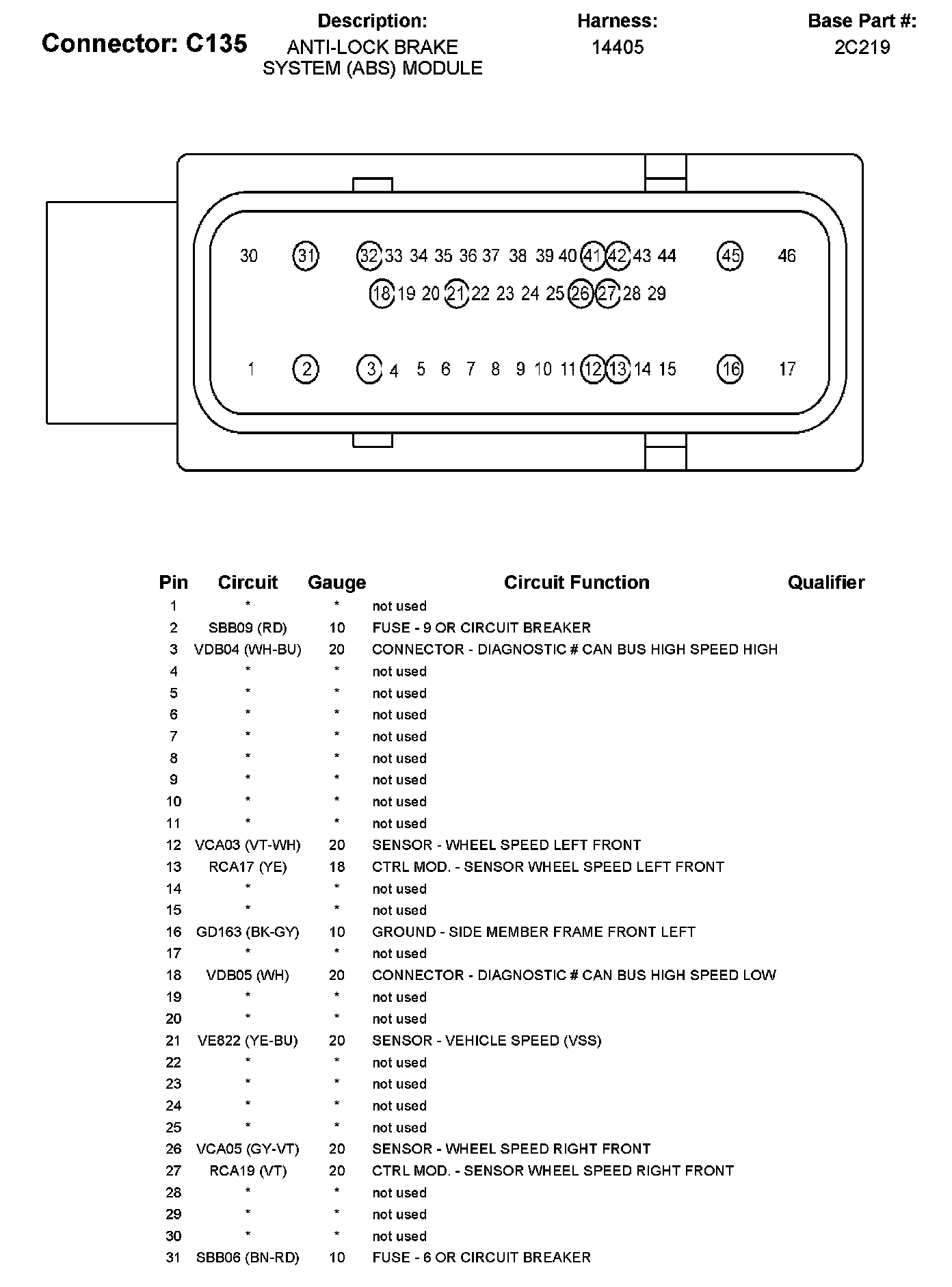 Connector: C135

Description:
ANTI-LOCK BRAKE SYSTEM (ABS) MODULE

Harness:
14405

Base Part #:
2C219

30 31 32 33 34 35 36 37 38 39 40 41 42 43 44 45 46
18 19 20 21 22 23 24 25 26 27 28 29
1 2 3 4 5 6 7 8 9 10 11 12 13 14 15 16 17

| Pin | Circuit | Gauge | Circuit Function | Qualifier |
|---|---|---|---|---|
| 1 | * | * | not used | |
| 2 | SBB09 (RD) | 10 | FUSE - 9 OR CIRCUIT BREAKER | |
| 3 | VDB04 (WH-BU) | 20 | CONNECTOR - DIAGNOSTIC # CAN BUS HIGH SPEED HIGH | |
| 4 | * | * | not used | |
| 5 | * | * | not used | |
| 6 | * | * | not used | |
| 7 | * | * | not used | |
| 8 | * | * | not used | |
| 9 | * | * | not used | |
| 10 | * | * | not used | |
| 11 | * | * | not used | |
| 12 | VCA03 (VT-WH) | 20 | SENSOR - WHEEL SPEED LEFT FRONT | |
| 13 | RCA17 (YE) | 18 | CTRL MOD. - SENSOR WHEEL SPEED LEFT FRONT | |
| 14 | * | * | not used | |
| 15 | * | * | not used | |
| 16 | GD163 (BK-GY) | 10 | GROUND - SIDE MEMBER FRAME FRONT LEFT | |
| 17 | * | * | not used | |
| 18 | VDB05 (WH) | 20 | CONNECTOR - DIAGNOSTIC # CAN BUS HIGH SPEED LOW | |
| 19 | * | * | not used | |
| 20 | * | * | not used | |
| 21 | VE822 (YE-BU) | 20 | SENSOR - VEHICLE SPEED (VSS) | |
| 22 | * | * | not used | |
| 23 | * | * | not used | |
| 24 | * | * | not used | |
| 25 | * | * | not used | |
| 26 | VCA05 (GY-VT) | 20 | SENSOR - WHEEL SPEED RIGHT FRONT | |
| 27 | RCA19 (VT) | 20 | CTRL MOD. - SENSOR WHEEL SPEED RIGHT FRONT | |
| 28 | * | * | not used | |
| 29 | * | * | not used | |
| 30 | * | * | not used | |
| 31 | SBB06 (BN-RD) | 10 | FUSE - 6 OR CIRCUIT BREAKER | |