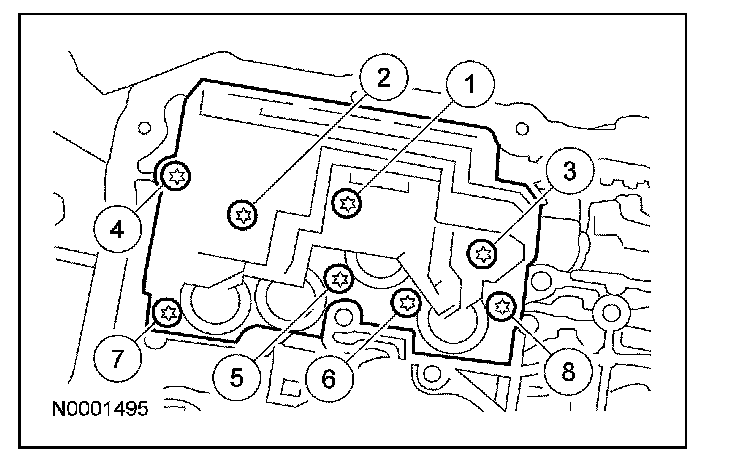 2
1
3
4
7
5
6
8
N0001495