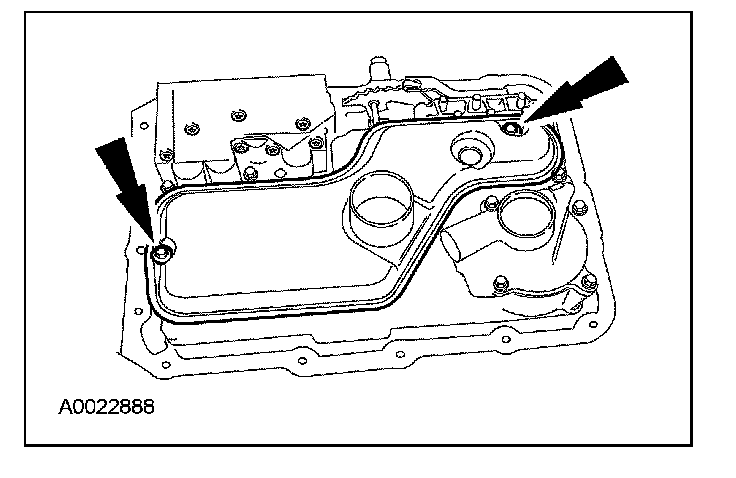 A0022888