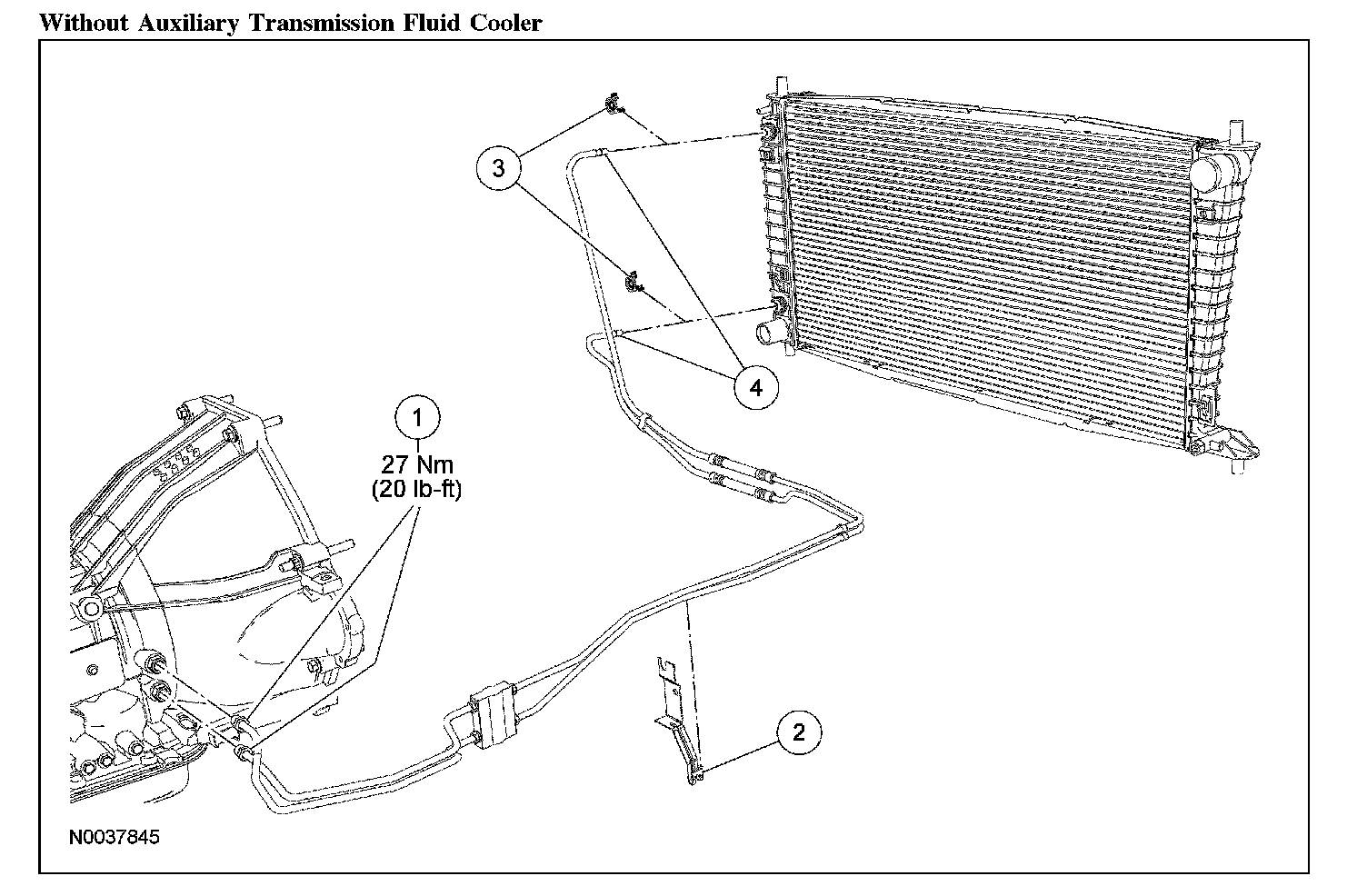 Without Auxiliary Transmission Fluid Cooler

3

4

1
27 Nm
(20 lb-ft)

2

N0037845