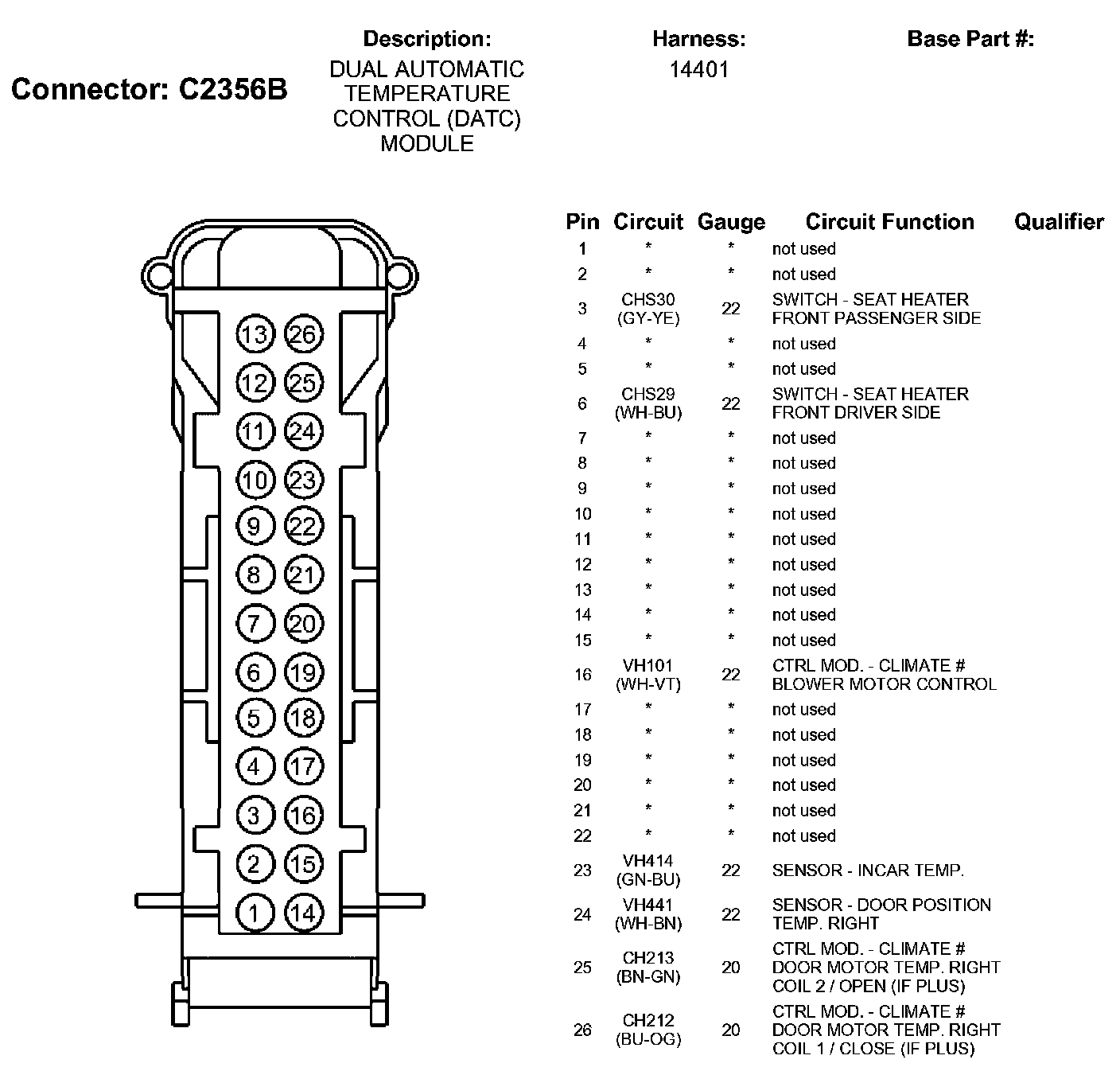 Connector: C2356B

Description:
DUAL AUTOMATIC TEMPERATURE CONTROL (DATC) MODULE

Harness:
14401

Base Part #:

13 26
12 25
11 24
10 23
9 22
8 21
7 20
6 19
5 18
4 17
3 16
2 15
1 14

| Pin | Circuit | Gauge | Circuit Function | Qualifier |
|---|---|---|---|---|
| 1 | * | * | not used | |
| 2 | * | * | not used | |
| 3 | CHS30 (GY-YE) | 22 | SWITCH - SEAT HEATER FRONT PASSENGER SIDE | |
| 4 | * | * | not used | |
| 5 | * | * | not used | |
| 6 | CHS29 (WH-BU) | 22 | SWITCH - SEAT HEATER FRONT DRIVER SIDE | |
| 7 | * | * | not used | |
| 8 | * | * | not used | |
| 9 | * | * | not used | |
| 10 | * | * | not used | |
| 11 | * | * | not used | |
| 12 | * | * | not used | |
| 13 | * | * | not used | |
| 14 | * | * | not used | |
| 15 | * | * | not used | |
| 16 | VH101 (WH-VT) | 22 | CTRL MOD. - CLIMATE # BLOWER MOTOR CONTROL | |
| 17 | * | * | not used | |
| 18 | * | * | not used | |
| 19 | * | * | not used | |
| 20 | * | * | not used | |
| 21 | * | * | not used | |
| 22 | * | * | not used | |
| 23 | VH414 (GN-BU) | 22 | SENSOR - INCAR TEMP. | |
| 24 | VH441 (WH-BN) | 22 | SENSOR - DOOR POSITION TEMP. RIGHT | |
| 25 | CH213 (BN-GN) | 20 | CTRL MOD. - CLIMATE # DOOR MOTOR TEMP. RIGHT COIL 2 / OPEN (IF PLUS) | |
| 26 | CH212 (BU-OG) | 20 | CTRL MOD. - CLIMATE # DOOR MOTOR TEMP. RIGHT COIL 1 / CLOSE (IF PLUS) | |