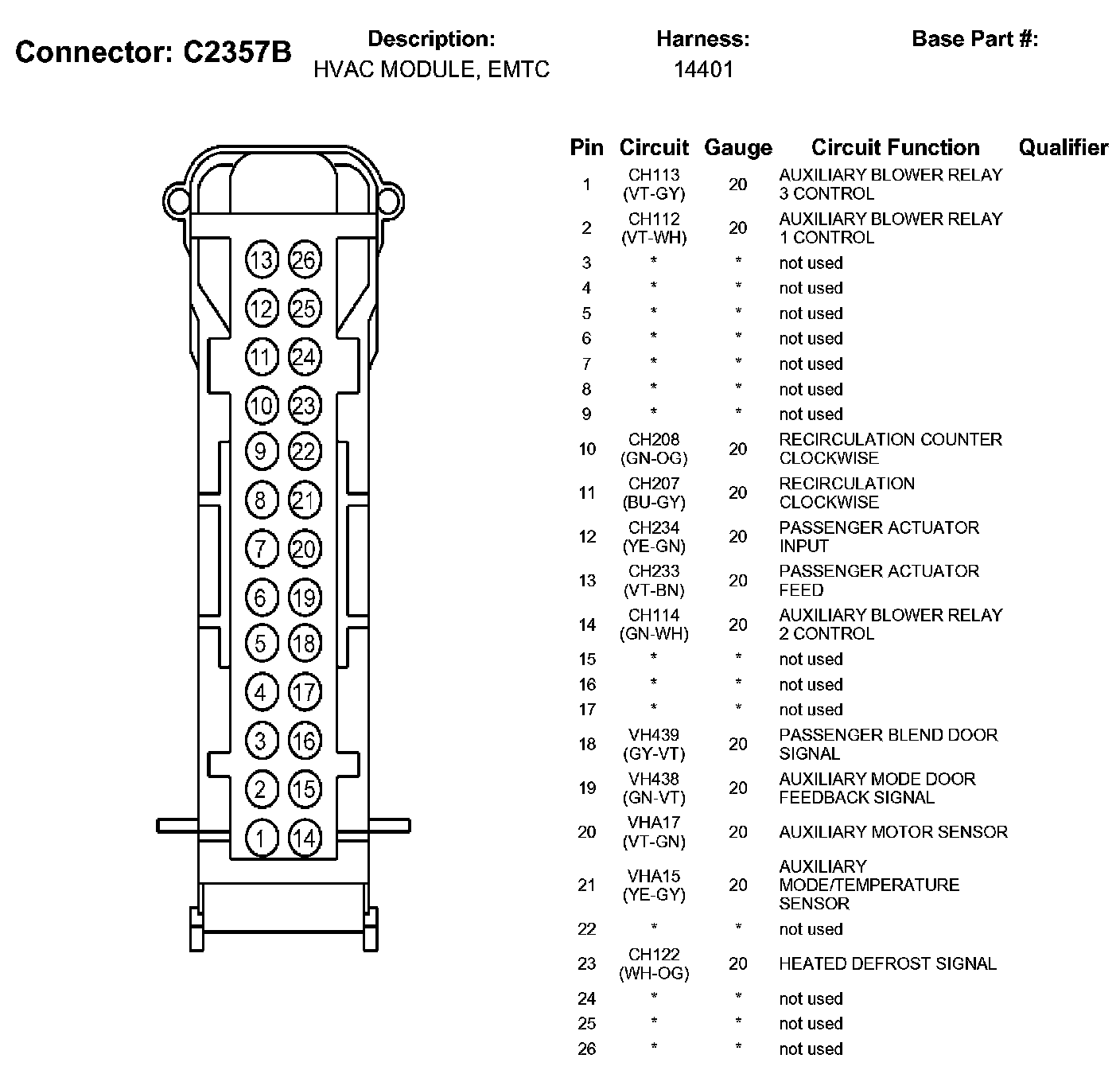 Connector: C2357B

Description:
HVAC MODULE, EMTC

Harness:
14401

Base Part #:

13 26
12 25
11 24
10 23
9 22
8 21
7 20
6 19
5 18
4 17
3 16
2 15
1 14

| Pin | Circuit | Gauge | Circuit Function | Qualifier |
|---|---|---|---|---|
| 1 | CH113 (VT-GY) | 20 | AUXILIARY BLOWER RELAY 3 CONTROL | |
| 2 | CH112 (VT-WH) | 20 | AUXILIARY BLOWER RELAY 1 CONTROL | |
| 3 | * | * | not used | |
| 4 | * | * | not used | |
| 5 | * | * | not used | |
| 6 | * | * | not used | |
| 7 | * | * | not used | |
| 8 | * | * | not used | |
| 9 | * | * | not used | |
| 10 | CH208 (GN-OG) | 20 | RECIRCULATION COUNTER CLOCKWISE | |
| 11 | CH207 (BU-GY) | 20 | RECIRCULATION CLOCKWISE | |
| 12 | CH234 (YE-GN) | 20 | PASSENGER ACTUATOR INPUT | |
| 13 | CH233 (VT-BN) | 20 | PASSENGER ACTUATOR FEED | |
| 14 | CH114 (GN-WH) | 20 | AUXILIARY BLOWER RELAY 2 CONTROL | |
| 15 | * | * | not used | |
| 16 | * | * | not used | |
| 17 | * | * | not used | |
| 18 | VH439 (GY-VT) | 20 | PASSENGER BLEND DOOR SIGNAL | |
| 19 | VH438 (GN-VT) | 20 | AUXILIARY MODE DOOR FEEDBACK SIGNAL | |
| 20 | VHA17 (VT-GN) | 20 | AUXILIARY MOTOR SENSOR | |
| 21 | VHA15 (YE-GY) | 20 | AUXILIARY MODE/TEMPERATURE SENSOR | |
| 22 | * | * | not used | |
| 23 | CH122 (WH-OG) | 20 | HEATED DEFROST SIGNAL | |
| 24 | * | * | not used | |
| 25 | * | * | not used | |
| 26 | * | * | not used | |