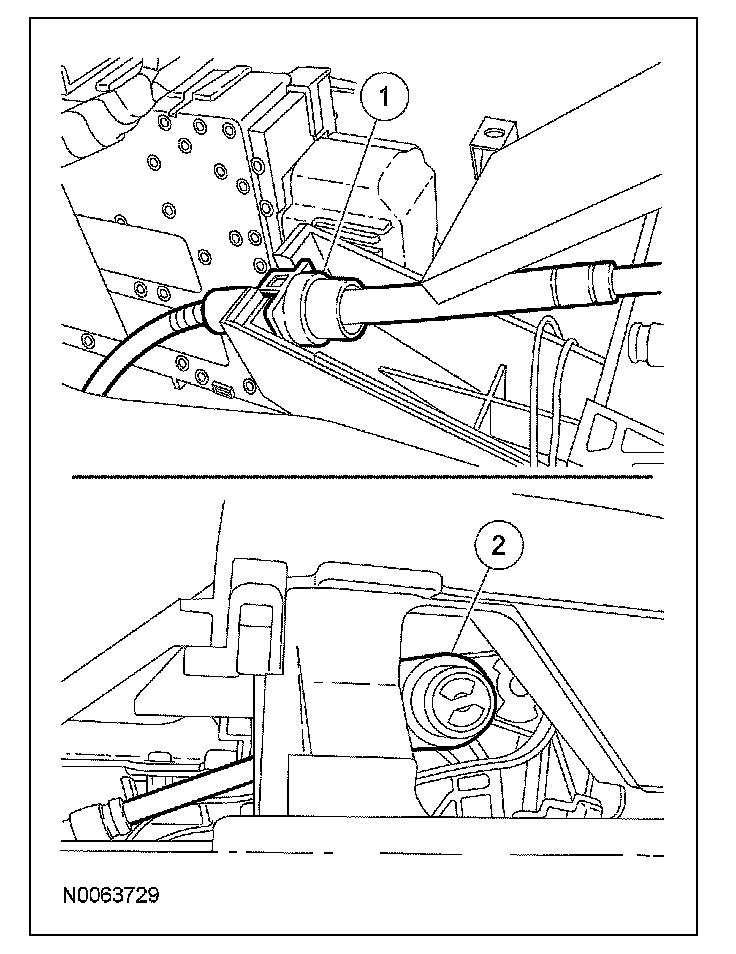 1

2

N0063729