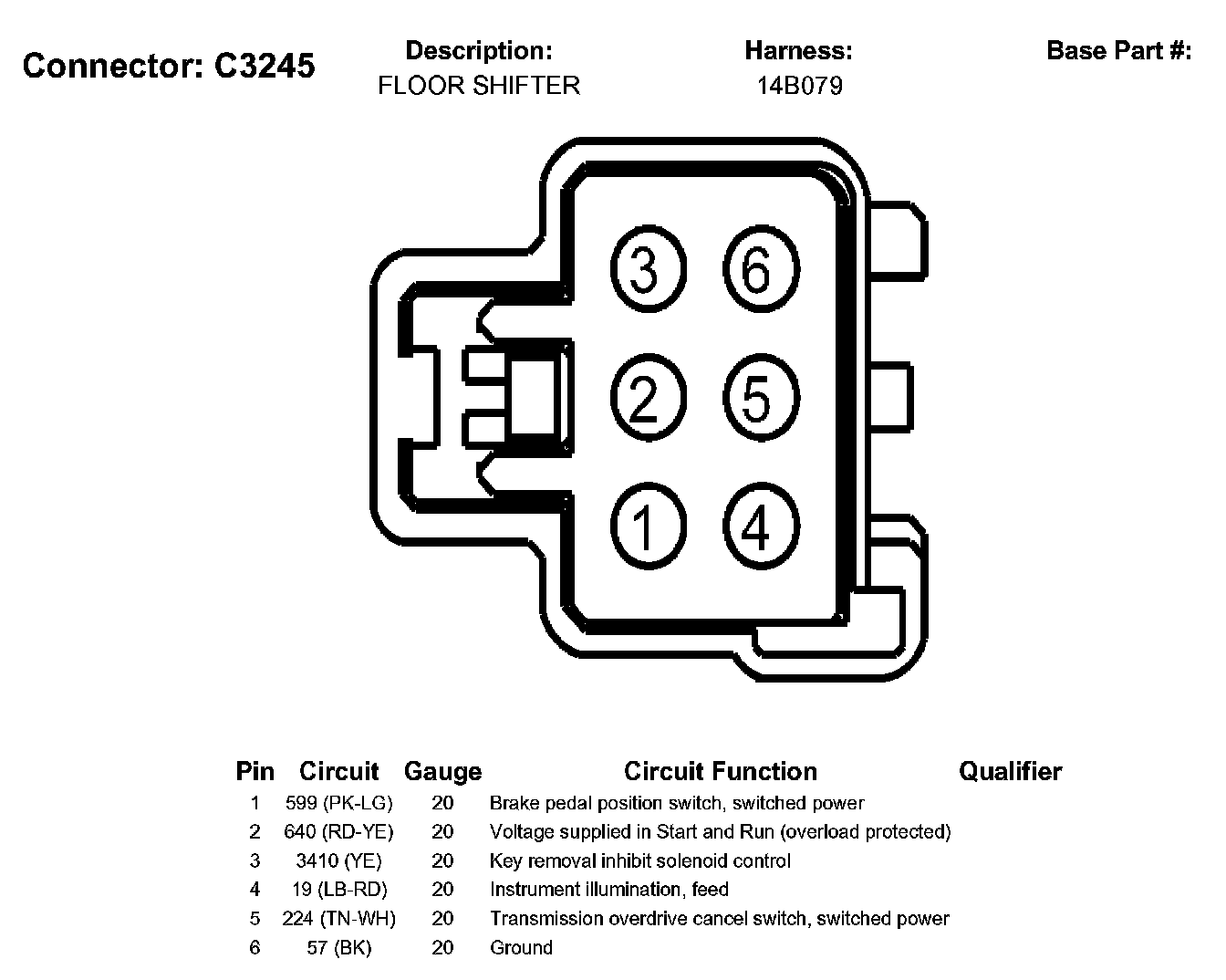 Connector: C3245

Description:
FLOOR SHIFTER

Harness:
14B079

Base Part #:

3 6
2 5
1 4

| Pin | Circuit | Gauge | Circuit Function | Qualifier |
|---|---|---|---|---|
| 1 | 599 (PK-LG) | 20 | Brake pedal position switch, switched power | |
| 2 | 640 (RD-YE) | 20 | Voltage supplied in Start and Run (overload protected) | |
| 3 | 3410 (YE) | 20 | Key removal inhibit solenoid control | |
| 4 | 19 (LB-RD) | 20 | Instrument illumination, feed | |
| 5 | 224 (TN-WH) | 20 | Transmission overdrive cancel switch, switched power | |
| 6 | 57 (BK) | 20 | Ground | |