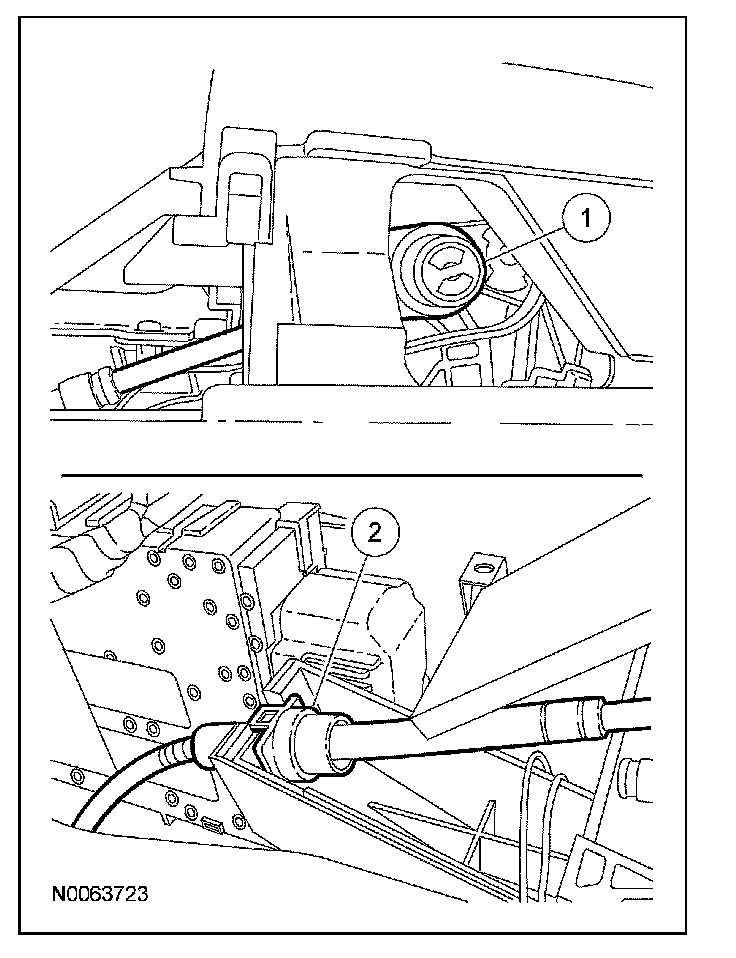 1

2

N0063723