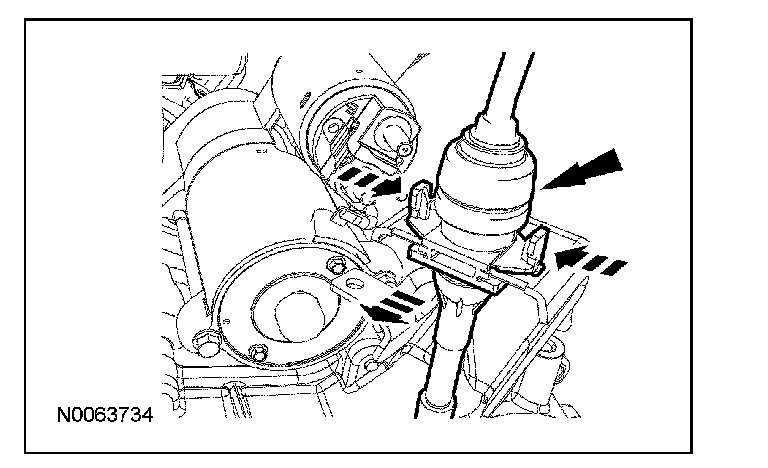 N0063734