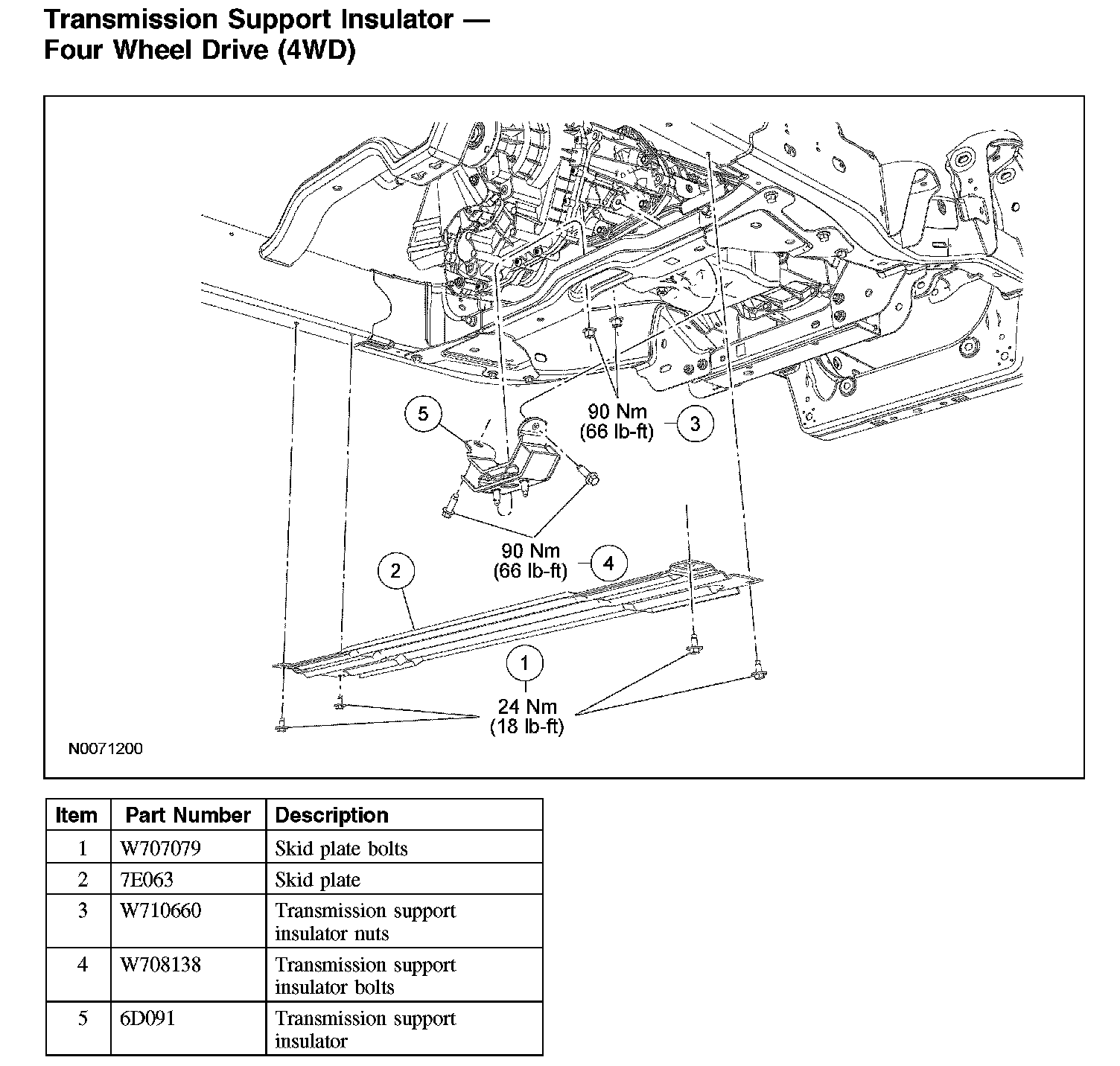 Transmission Support Insulator — Four Wheel Drive (4WD)

5

90 Nm (66 lb-ft)

3

90 Nm (66 lb-ft)

4

2

1

24 Nm (18 lb-ft)

N0071200

| Item | Part Number | Description |
|---|---|---|
| 1 | W707079 | Skid plate bolts |
| 2 | 7E063 | Skid plate |
| 3 | W710660 | Transmission support insulator nuts |
| 4 | W708138 | Transmission support insulator bolts |
| 5 | 6D091 | Transmission support insulator |