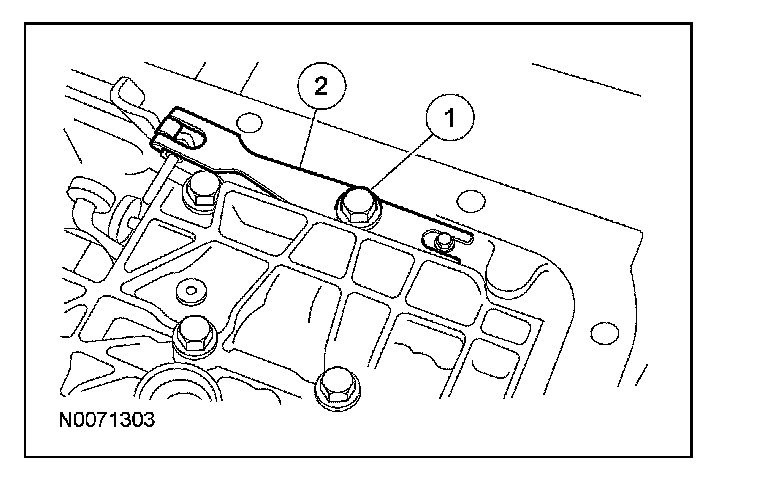 2
1
N0071303