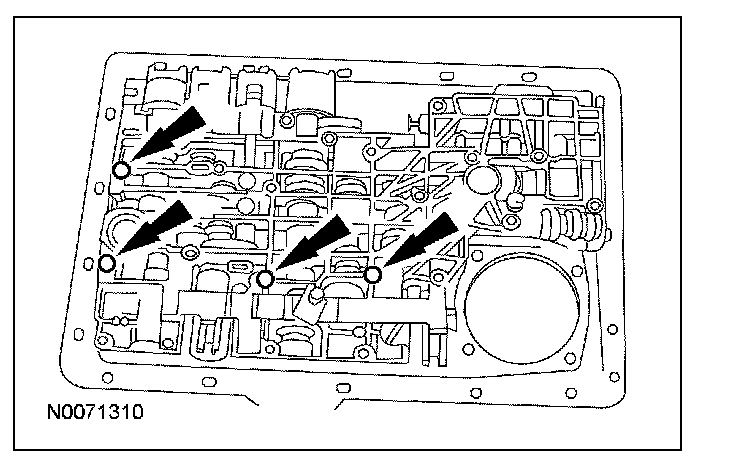 N0071310