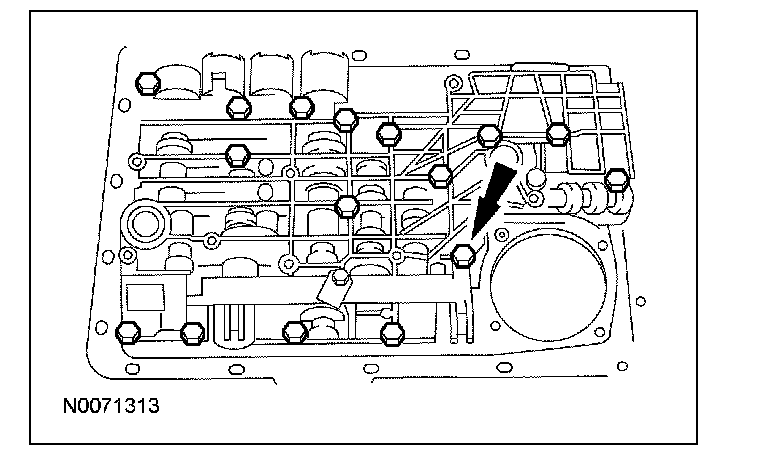 N0071313