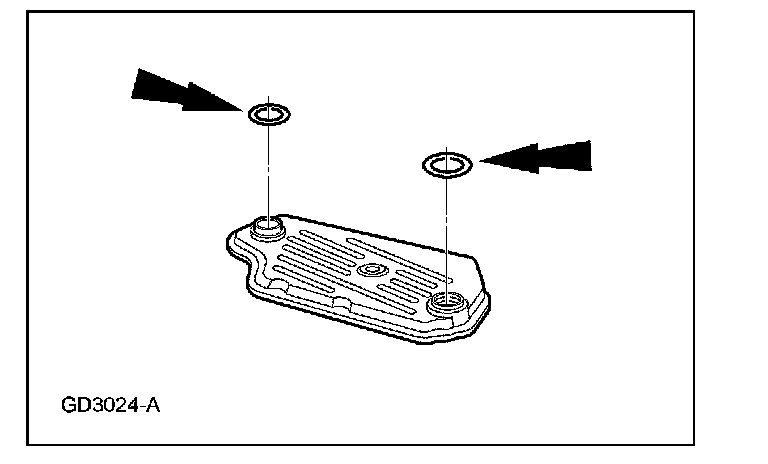 GD3024-A