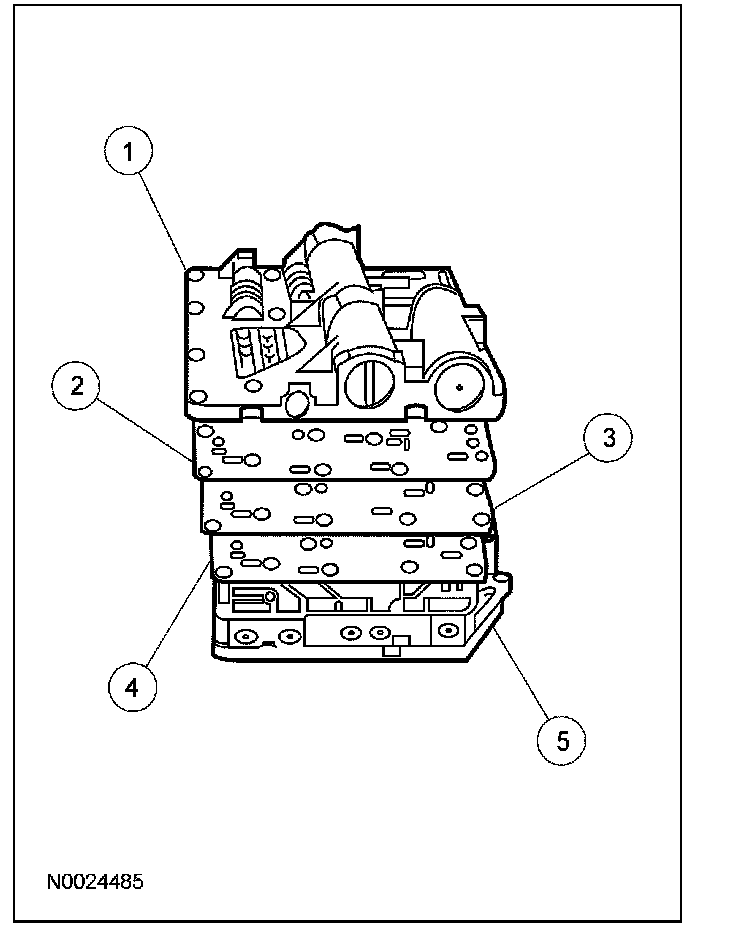 1
2
3
4
5
N0024485