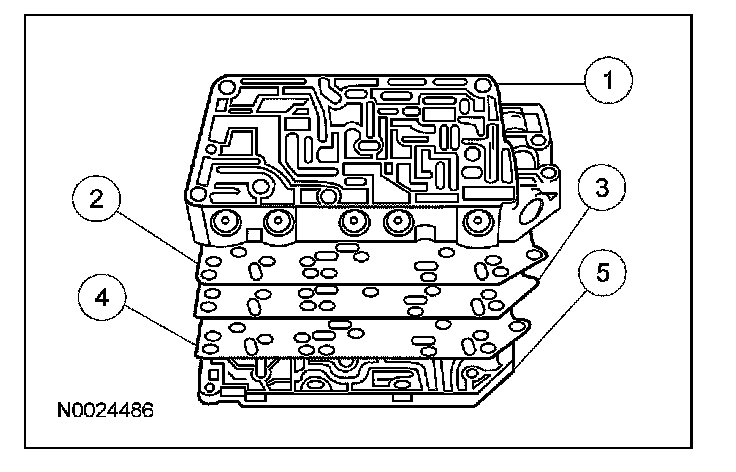 1
2
3
4
5
N0024486