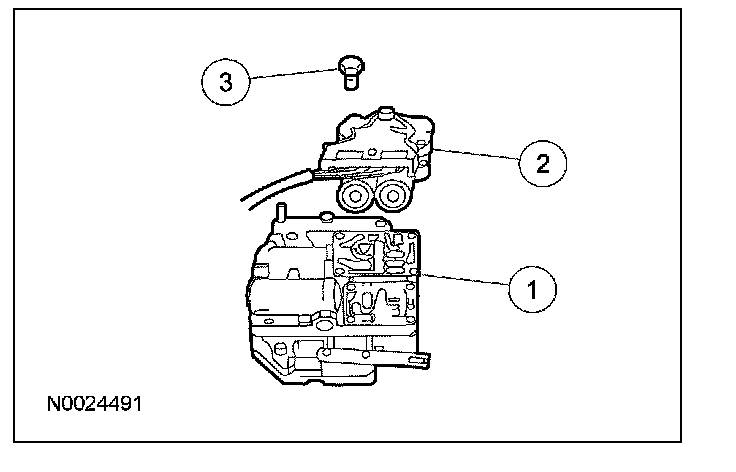 3
2
1
N0024491