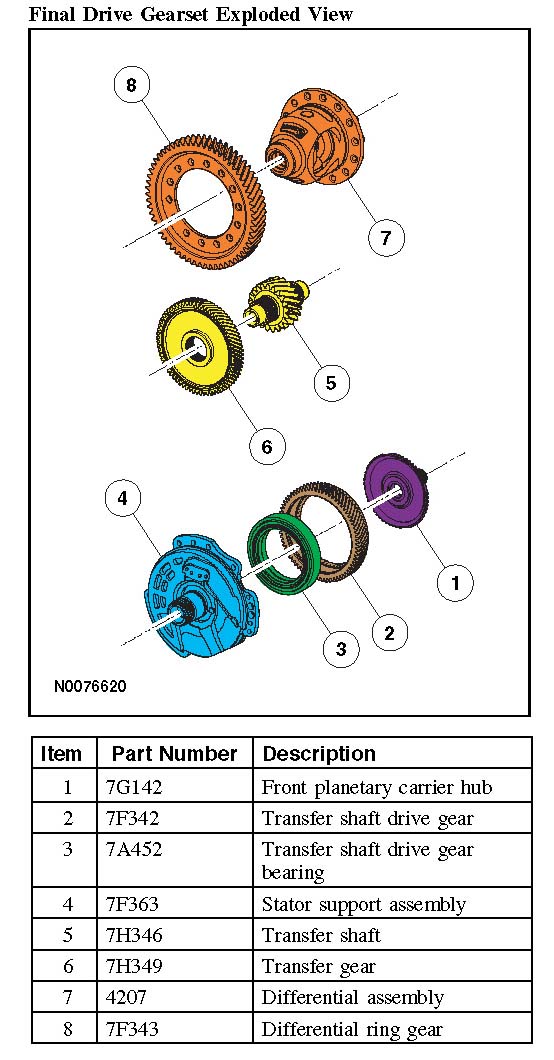 Final Drive Gearset Exploded View

8
7
5
6
4
1
2
3

N0076620

| Item | Part Number | Description |
|---|---|---|
| 1 | 7G142 | Front planetary carrier hub |
| 2 | 7F342 | Transfer shaft drive gear |
| 3 | 7A452 | Transfer shaft drive gear bearing |
| 4 | 7F363 | Stator support assembly |
| 5 | 7H346 | Transfer shaft |
| 6 | 7H349 | Transfer gear |
| 7 | 4207 | Differential assembly |
| 8 | 7F343 | Differential ring gear |