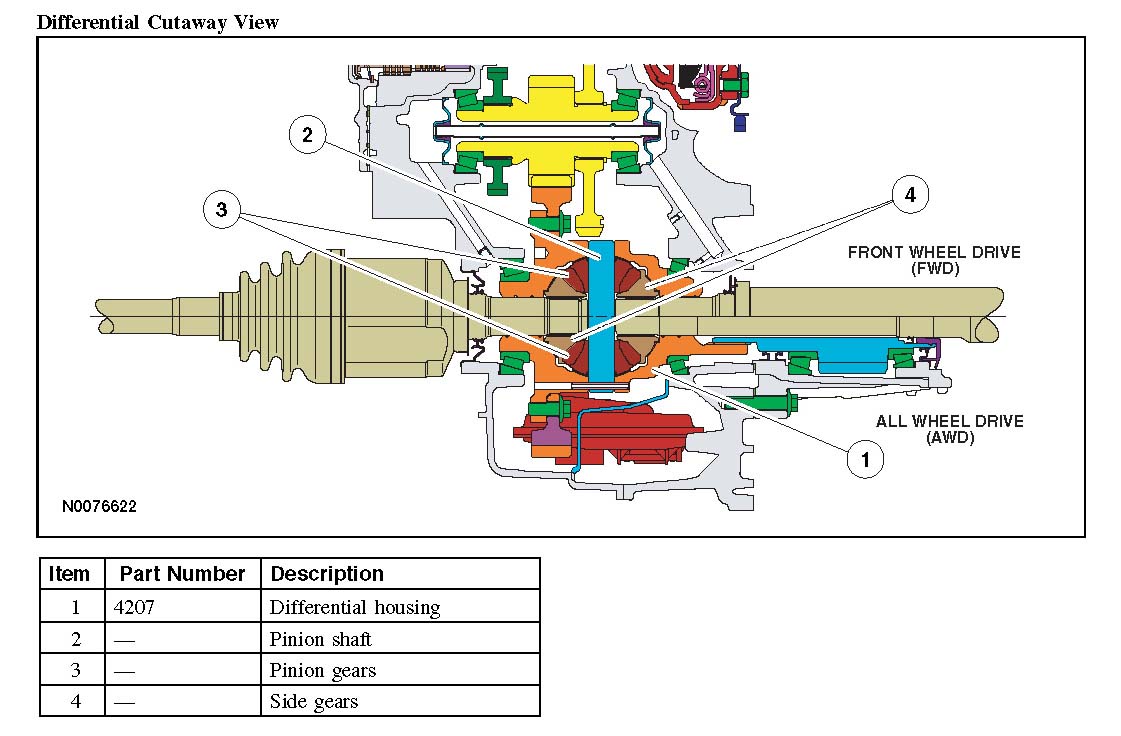 Differential Cutaway View

2

3

4

FRONT WHEEL DRIVE (FWD)

ALL WHEEL DRIVE (AWD)

1

N0076622

| Item | Part Number | Description |
|---|---|---|
| 1 | 4207 | Differential housing |
| 2 | — | Pinion shaft |
| 3 | — | Pinion gears |
| 4 | — | Side gears |