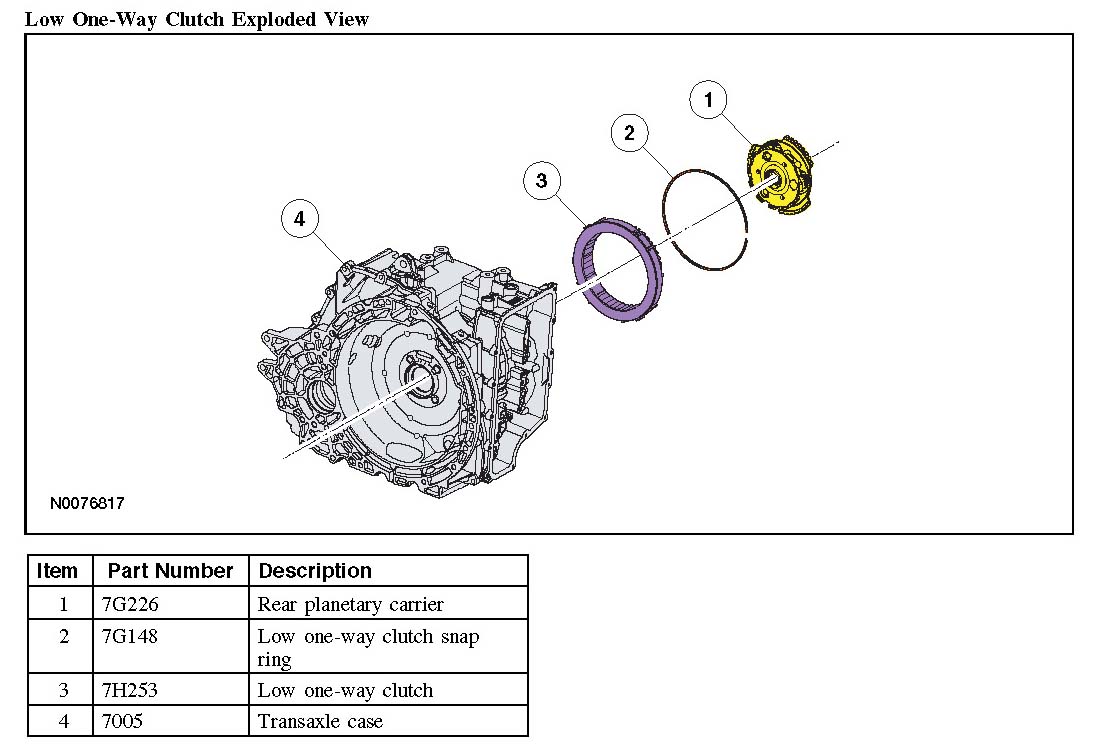 Low One-Way Clutch Exploded View

1
2
3
4

N0076817

| Item | Part Number | Description |
|---|---|---|
| 1 | 7G226 | Rear planetary carrier |
| 2 | 7G148 | Low one-way clutch snap ring |
| 3 | 7H253 | Low one-way clutch |
| 4 | 7005 | Transaxle case |