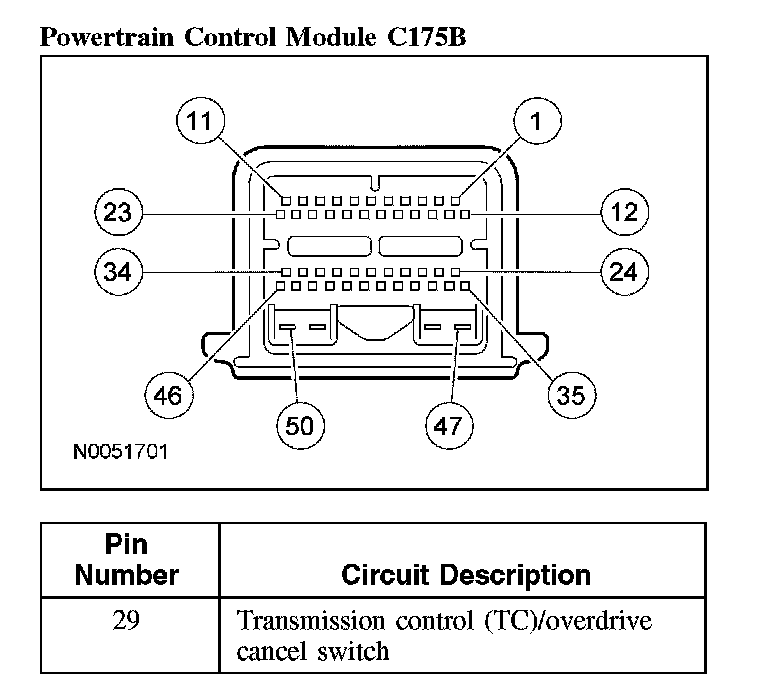 Powertrain Control Module C175B

11
1
23
12
34
24
46
35
50
47
N0051701

| Pin Number | Circuit Description |
|---|---|
| 29 | Transmission control (TC)/overdrive cancel switch |