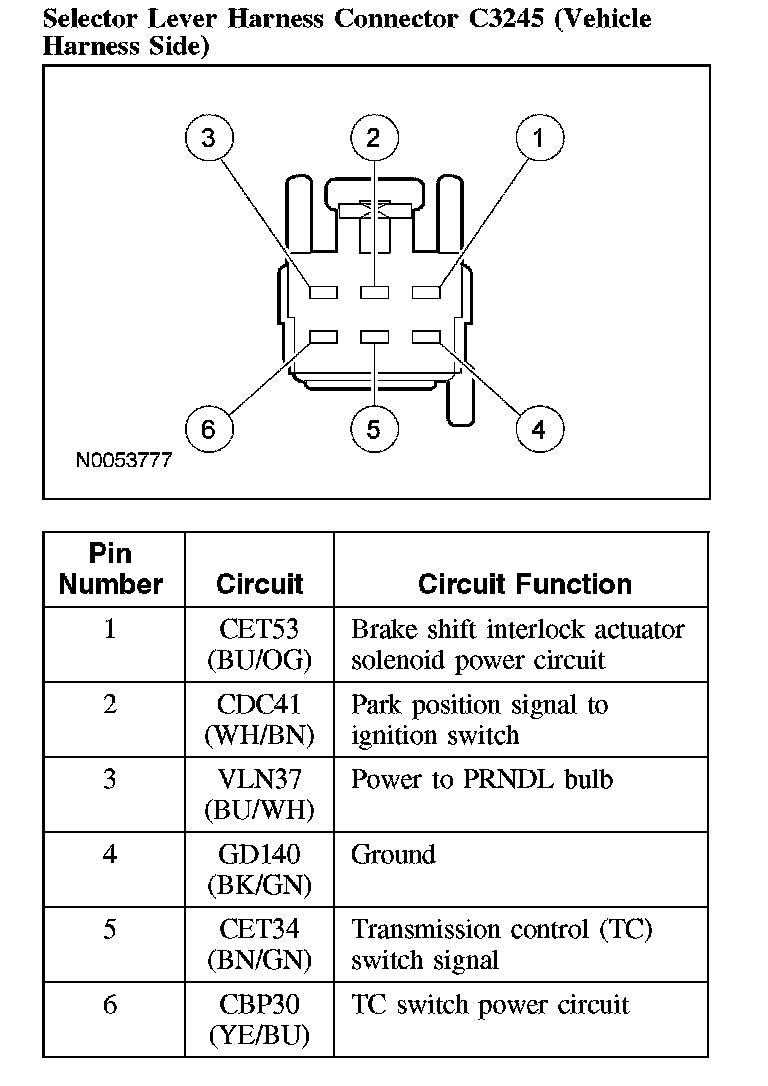 Selector Lever Harness Connector C3245 (Vehicle Harness Side)

3 2 1

6 5 4

N0053777

| Pin Number | Circuit | Circuit Function |
|---|---|---|
| 1 | CET53 (BU/OG) | Brake shift interlock actuator solenoid power circuit |
| 2 | CDC41 (WH/BN) | Park position signal to ignition switch |
| 3 | VLN37 (BU/WH) | Power to PRNDL bulb |
| 4 | GD140 (BK/GN) | Ground |
| 5 | CET34 (BN/GN) | Transmission control (TC) switch signal |
| 6 | CBP30 (YE/BU) | TC switch power circuit |