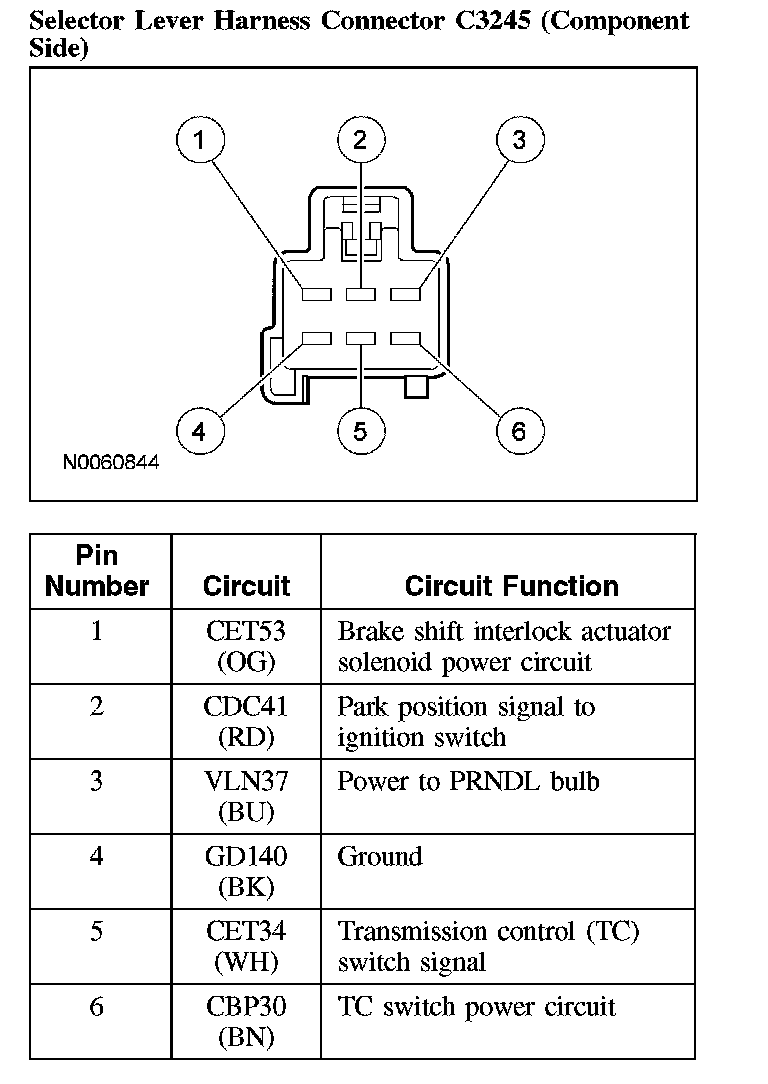 Selector Lever Harness Connector C3245 (Component Side)

1
2
3
4
5
6
N0060844

| Pin Number | Circuit | Circuit Function |
|---|---|---|
| 1 | CET53 (OG) | Brake shift interlock actuator solenoid power circuit |
| 2 | CDC41 (RD) | Park position signal to ignition switch |
| 3 | VLN37 (BU) | Power to PRNDL bulb |
| 4 | GD140 (BK) | Ground |
| 5 | CET34 (WH) | Transmission control (TC) switch signal |
| 6 | CBP30 (BN) | TC switch power circuit |