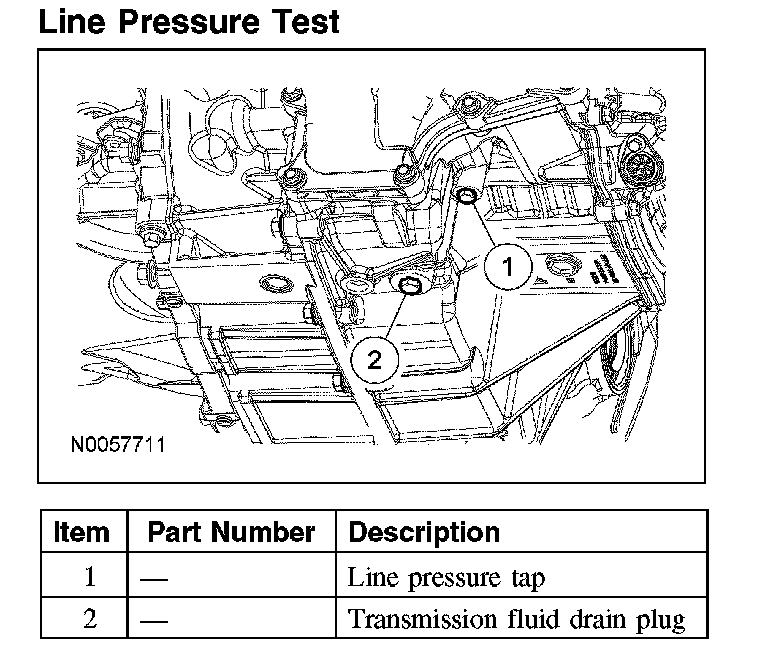 Line Pressure Test

1

2

N0057711

| Item | Part Number | Description |
|---|---|---|
| 1 | — | Line pressure tap |
| 2 | — | Transmission fluid drain plug |