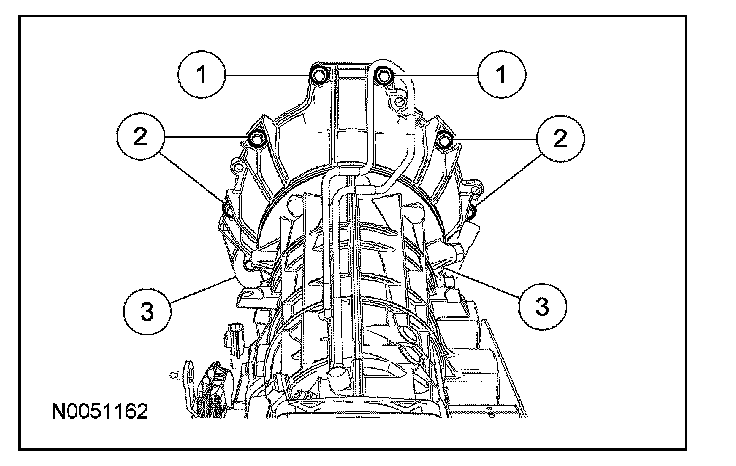 1
1
2
2
3
3
N0051162