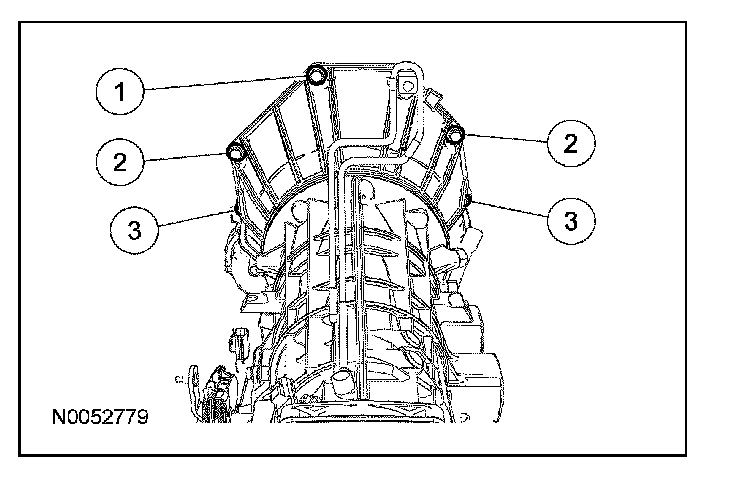 1
2
2
3
3
N0052779