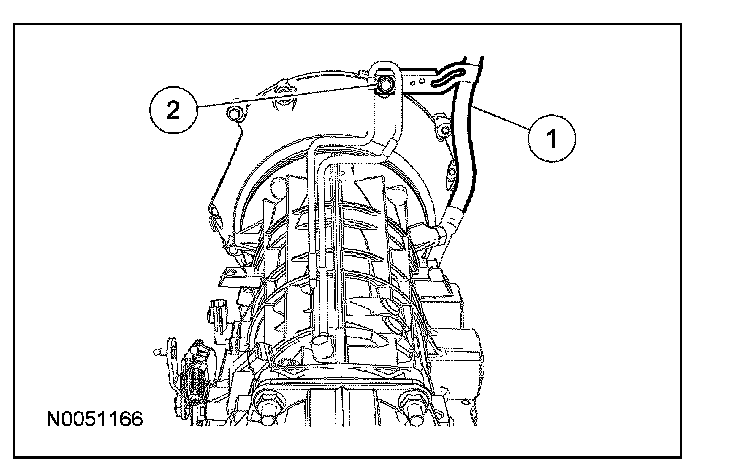 2

1

N0051166