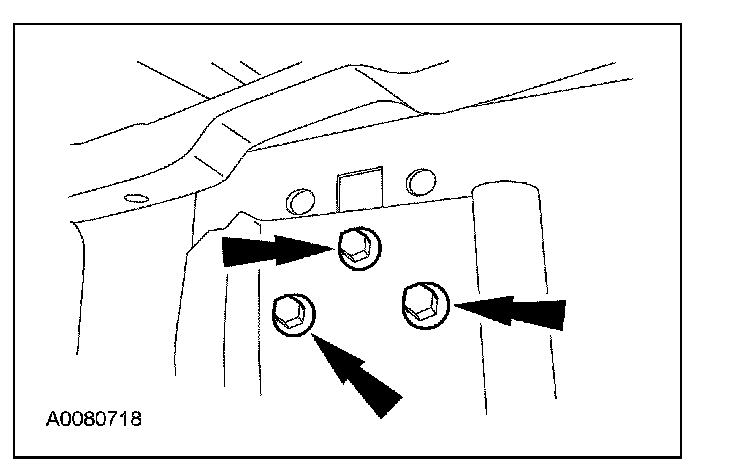 A0080718