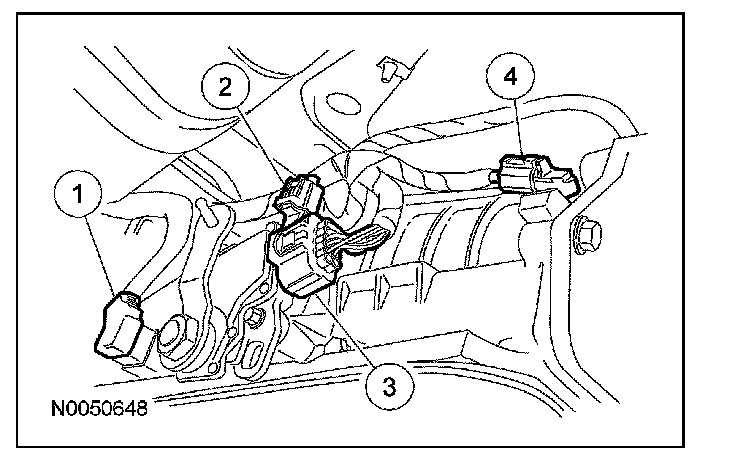 2
4
1
3
N0050648