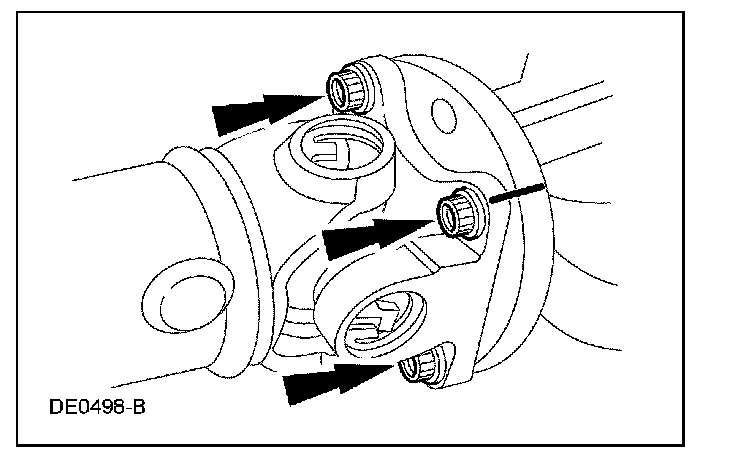 DE0498-B