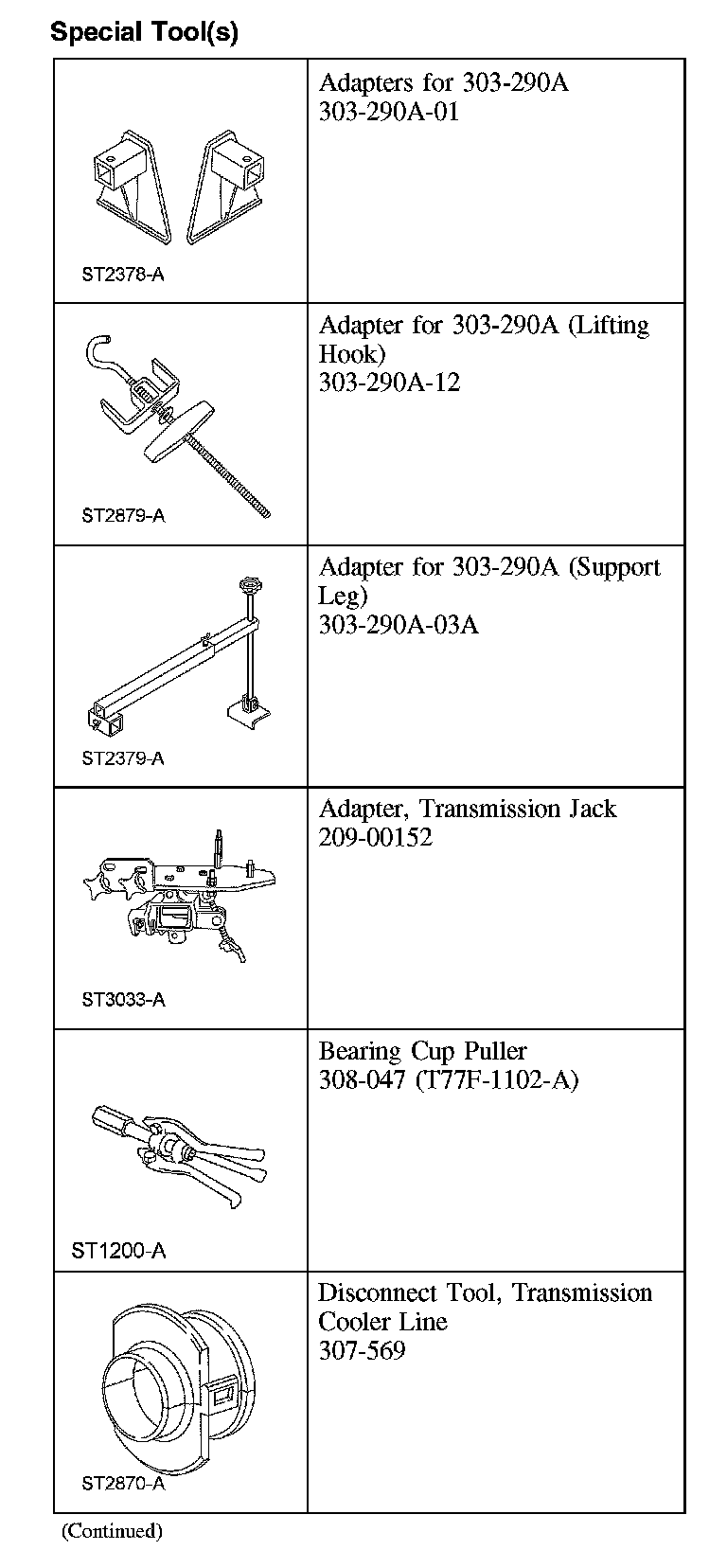 Special Tool(s)

| | |
|---|---|
| ST2378-A | Adapters for 303-290A 303-290A-01 |
| ST2879-A | Adapter for 303-290A (Lifting Hook) 303-290A-12 |
| ST2379-A | Adapter for 303-290A (Support Leg) 303-290A-03A |
| ST3033-A | Adapter, Transmission Jack 209-00152 |
| ST1200-A | Bearing Cup Puller 308-047 (T77F-1102-A) |
| ST2870-A | Disconnect Tool, Transmission Cooler Line 307-569 |

(Continued)