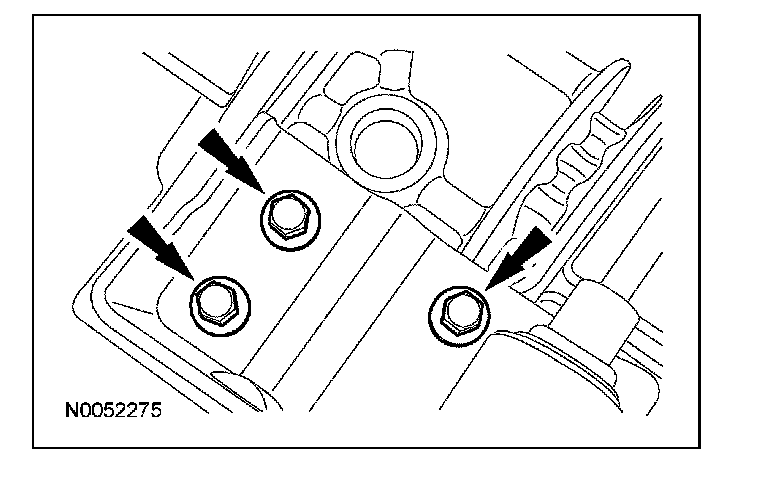 N0052275