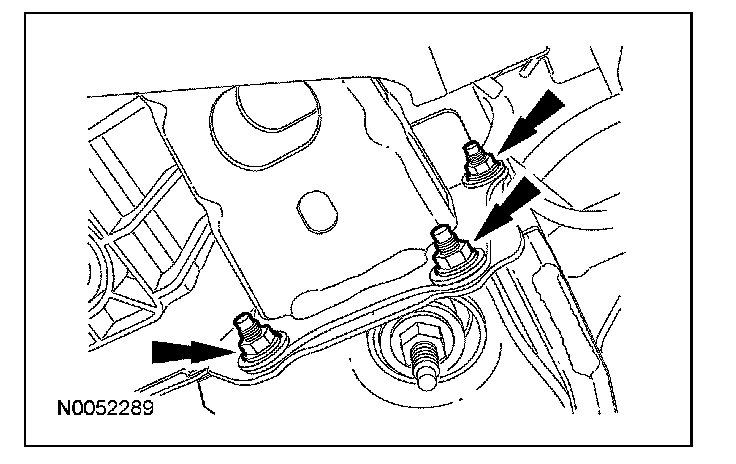 N0052289