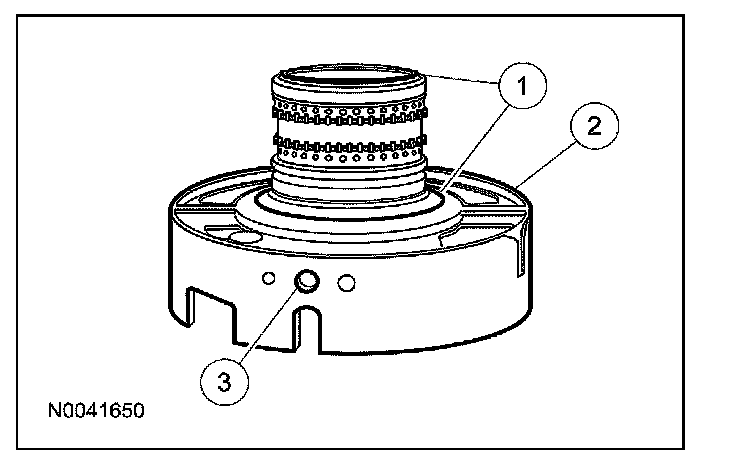 1
2
3
N0041650