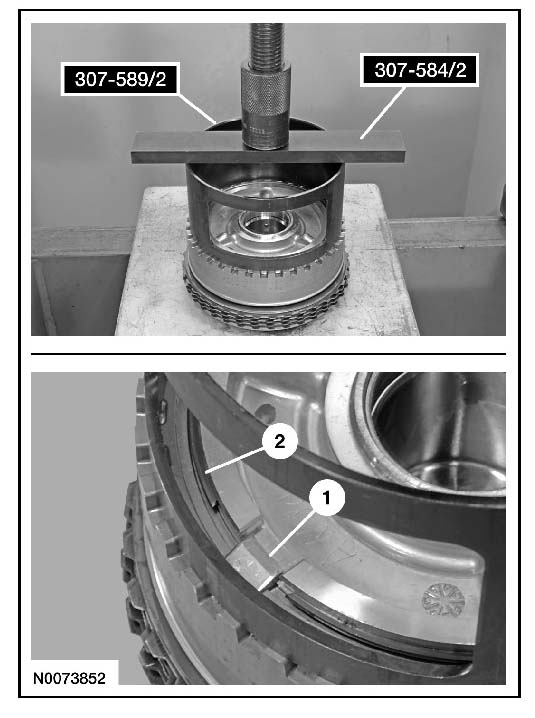 307-589/2

307-584/2

2

1

N0073852