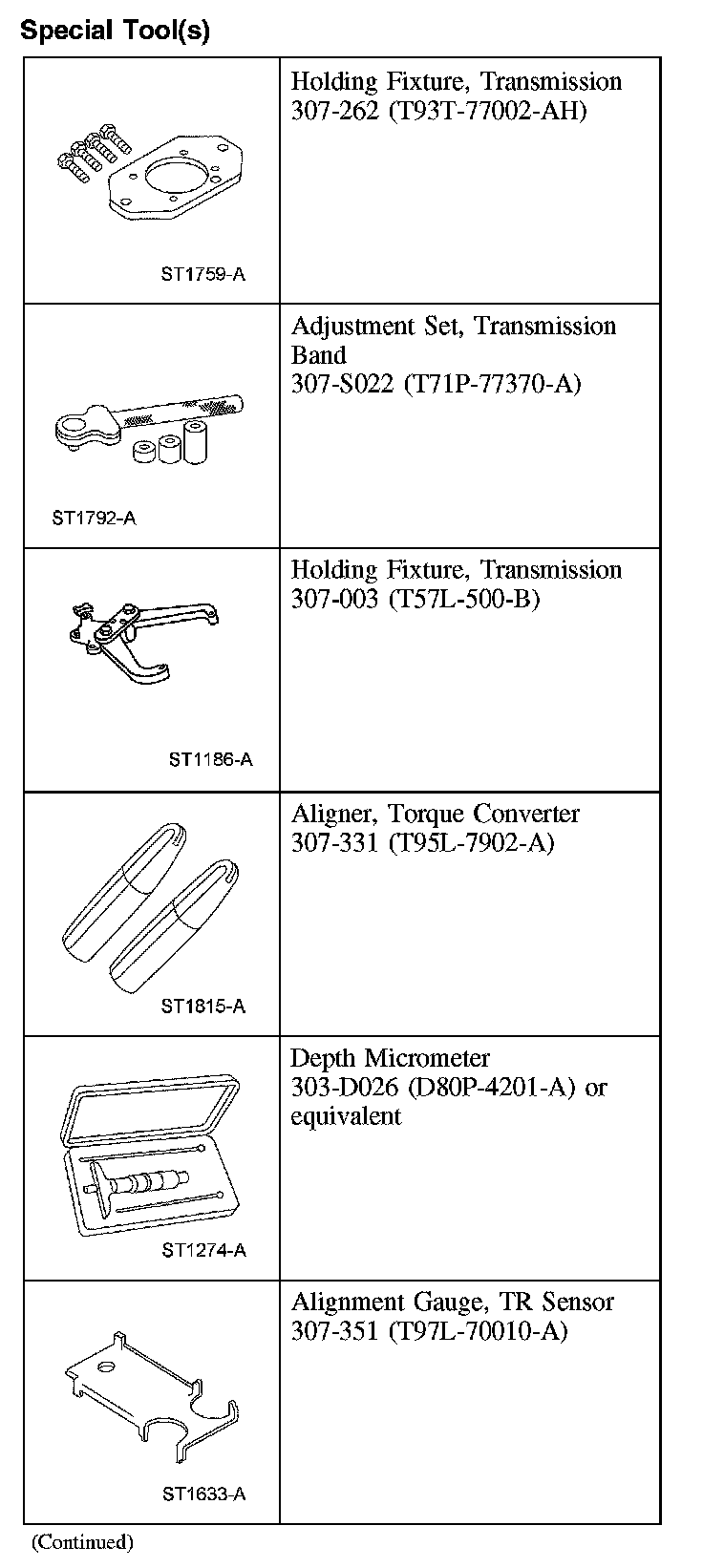 Special Tool(s)

| | |
|---|---|
| ST1759-A | Holding Fixture, Transmission 307-262 (T93T-77002-AH) |
| ST1792-A | Adjustment Set, Transmission Band 307-S022 (T71P-77370-A) |
| ST1186-A | Holding Fixture, Transmission 307-003 (T57L-500-B) |
| ST1815-A | Aligner, Torque Converter 307-331 (T95L-7902-A) |
| ST1274-A | Depth Micrometer 303-D026 (D80P-4201-A) or equivalent |
| ST1633-A | Alignment Gauge, TR Sensor 307-351 (T97L-70010-A) |

(Continued)