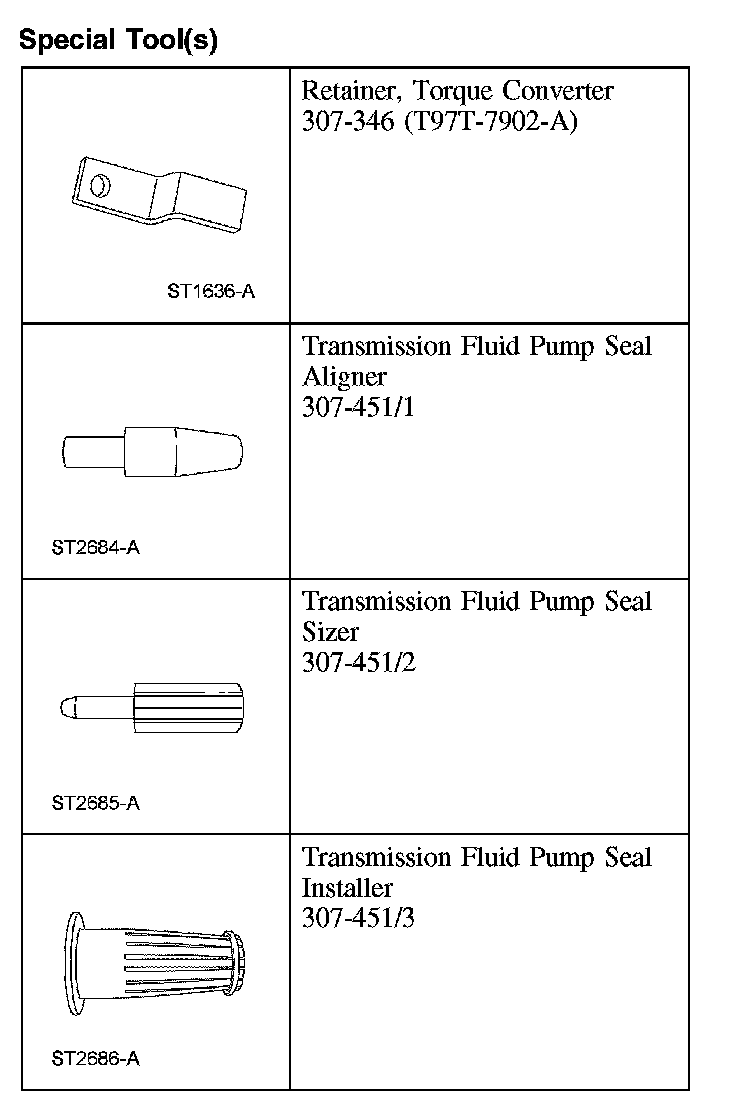 Special Tool(s)

| | |
|---|---|
| ST1636-A | Retainer, Torque Converter 307-346 (T97T-7902-A) |
| ST2684-A | Transmission Fluid Pump Seal Aligner 307-451/1 |
| ST2685-A | Transmission Fluid Pump Seal Sizer 307-451/2 |
| ST2686-A | Transmission Fluid Pump Seal Installer 307-451/3 |