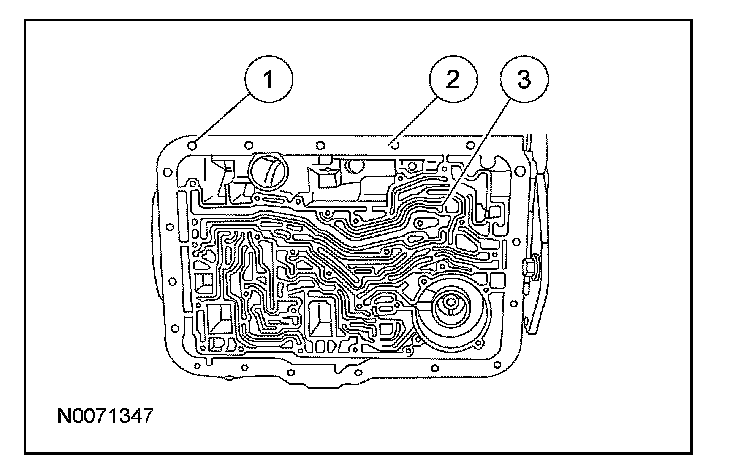 1
2
3
N0071347