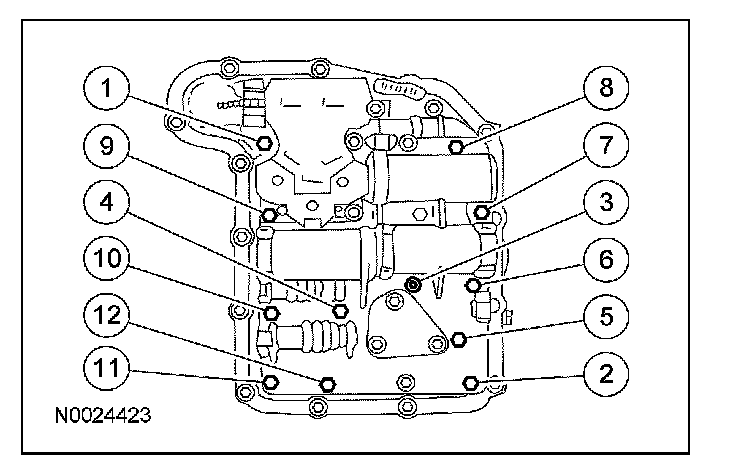 1
9
4
10
12
11
8
7
3
6
5
2
N0024423